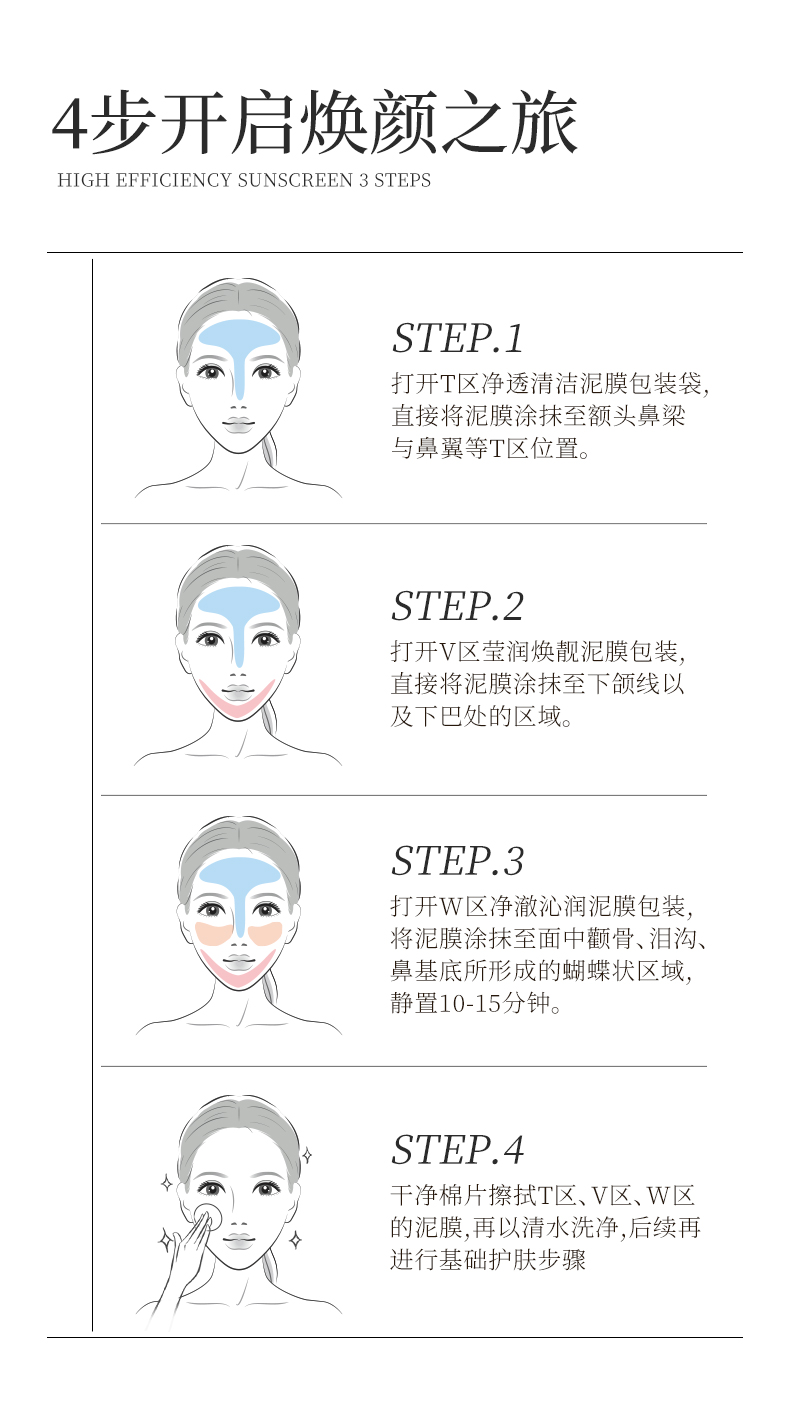 4步开启焕颜之旅

HIGH EFFICIENCY SUNSCREEN 3 STEPS

STEP.1

打开T区净透清洁泥膜包装袋,直接将泥膜涂抹至额头鼻梁与鼻翼等T区位置。

STEP.2

打开V区莹润焕靓泥膜包装,直接将泥膜涂抹至下颌线以及下巴处的区域。

STEP.3

打开W区净澈沁润泥膜包装,将泥膜涂抹至面中颧骨、泪沟、鼻基底所形成的蝴蝶状区域,静置10-15分钟。

STEP.4

干净棉片擦拭T区、V区、W区的泥膜,再以清水洗净,后续再进行基础护肤步骤