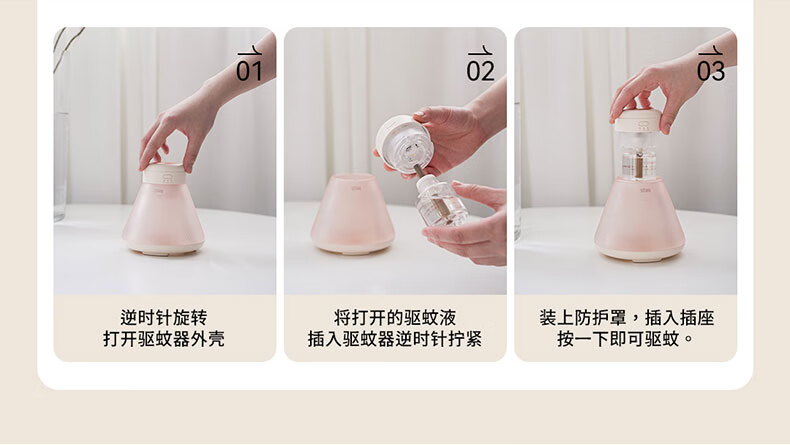 01

逆时针旋转
打开驱蚊器外壳

02

将打开的驱蚊液
插入驱蚊器逆时针拧紧

03

装上防护罩，插入插座
按一下即可驱蚊。