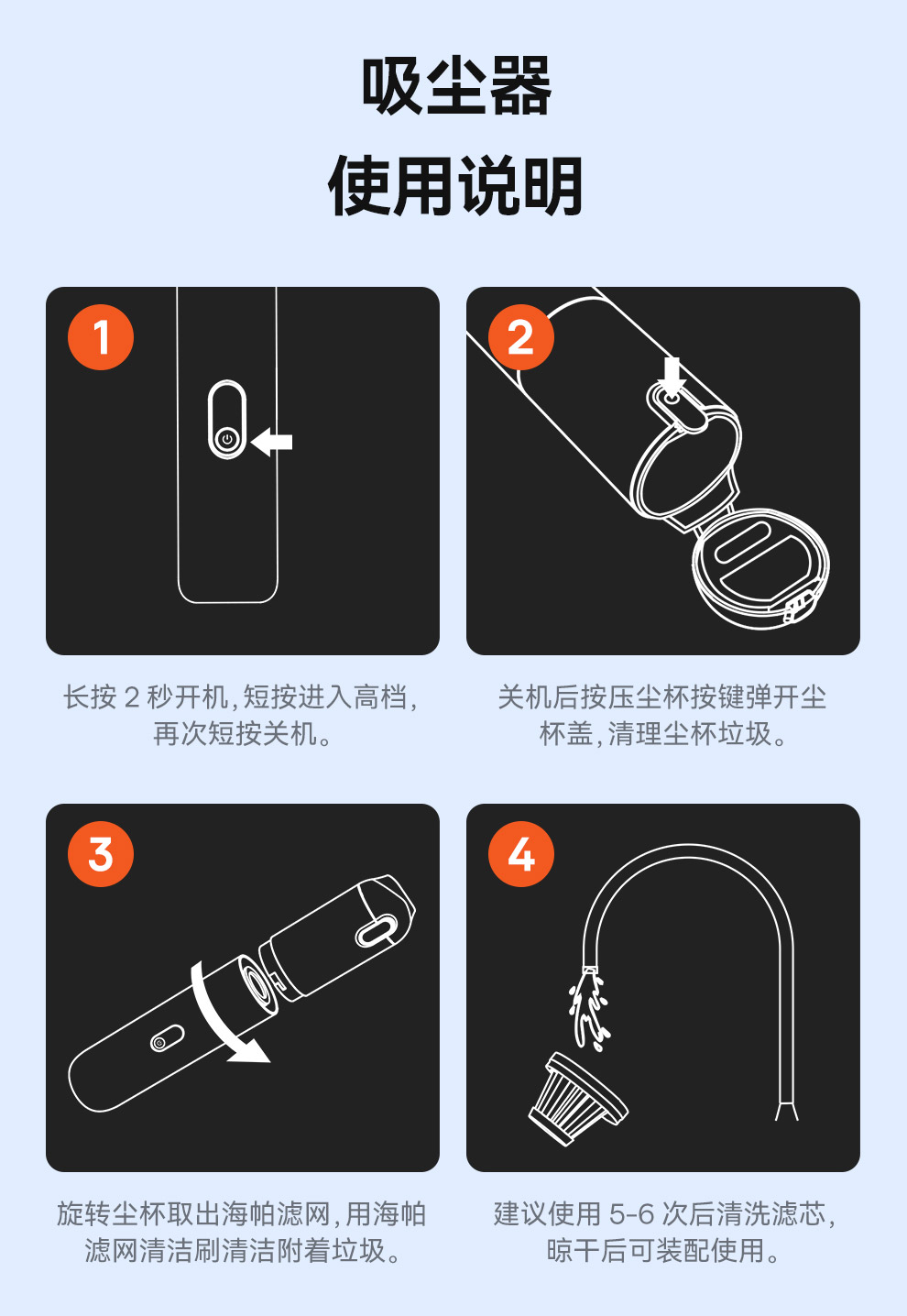 吸尘器
使用说明

1

长按 2 秒开机，短按进入高档，再次短按关机。

2

关机后按压尘杯按键弹开尘杯盖，清理尘杯垃圾。

3

旋转尘杯取出海帕滤网，用海帕滤网清洁刷清洁附着垃圾。

4

建议使用 5-6 次后清洗滤芯，晾干后可装配使用。