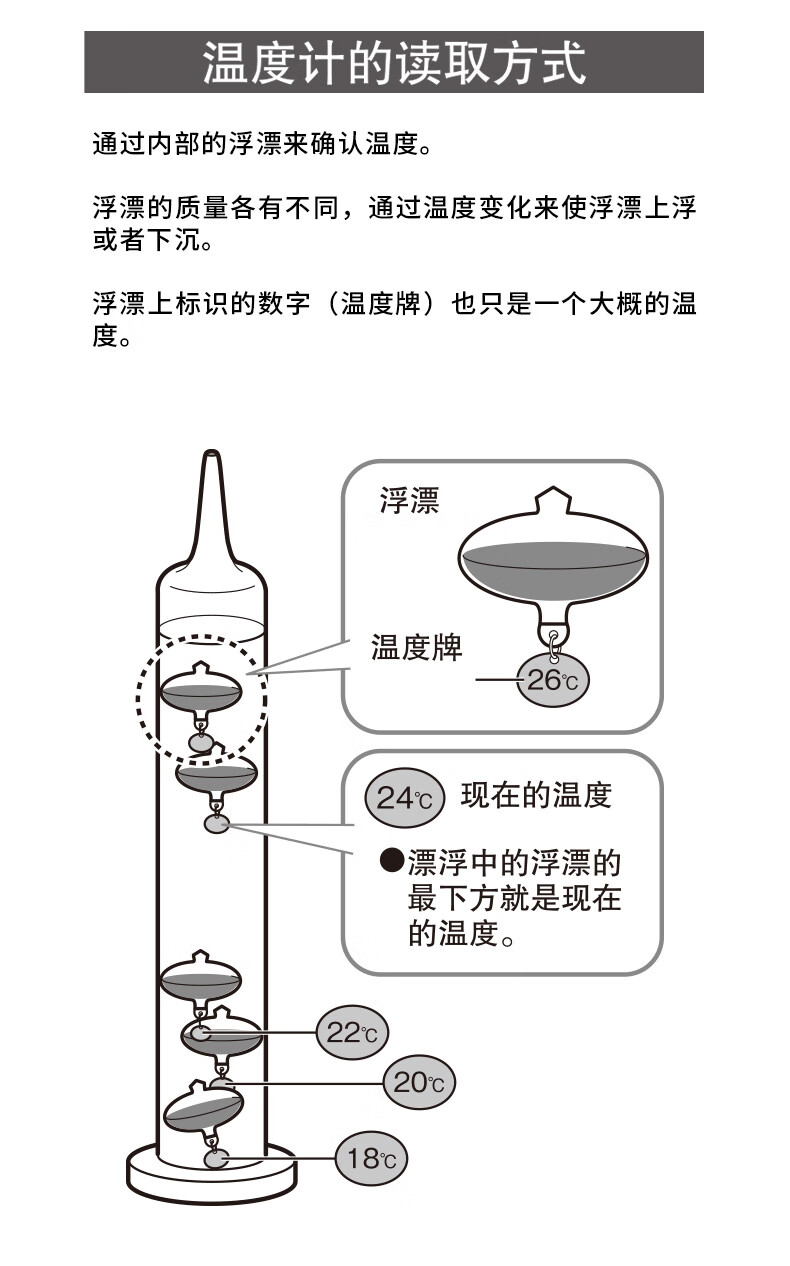 温度计的读取方式

通过内部的浮漂来确认温度。

浮漂的质量各有不同，通过温度变化来使浮漂上浮或者下沉。

浮漂上标识的数字（温度牌）也只是一个大概的温度。

浮漂

温度牌

26℃

24℃ 现在的温度

●漂浮中的浮漂的最下方就是现在的温度。

22℃

20℃

18℃