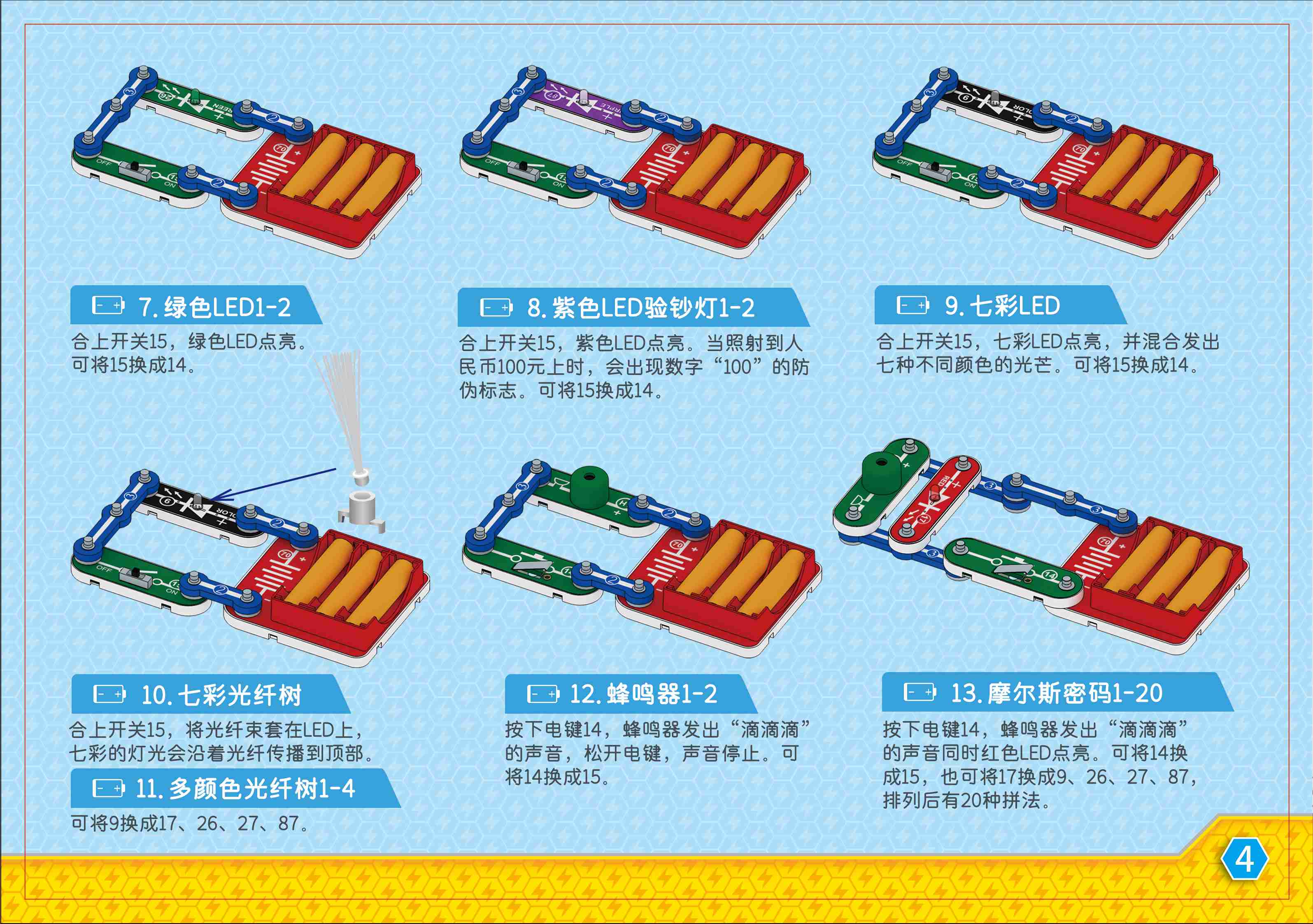 7. 绿色LED1-2

合上开关15，绿色LED点亮。可将15换成14。

8. 紫色LED验钞灯1-2

合上开关15，紫色LED点亮。当照射到人民币100元上时，会出现数字“100”的防伪标志。可将15换成14。

9. 七彩LED

合上开关15，七彩LED点亮，并混合发出七种不同颜色的光芒。可将15换成14。

10. 七彩光纤树

合上开关15，将光纤束套在LED上，七彩的灯光会沿着光纤传播到顶部。

11. 多颜色光纤树1-4

可将9换成17、26、27、87。

12. 蜂鸣器1-2

按下电键14，蜂鸣器发出“滴滴滴”的声音，松开电键，声音停止。可将14换成15。

13. 摩尔斯密码1-20

按下电键14，蜂鸣器发出“滴滴滴”的声音同时红色LED点亮。可将14换成15，也可将17换成9、26、27、87，排列后有20种拼法。

4