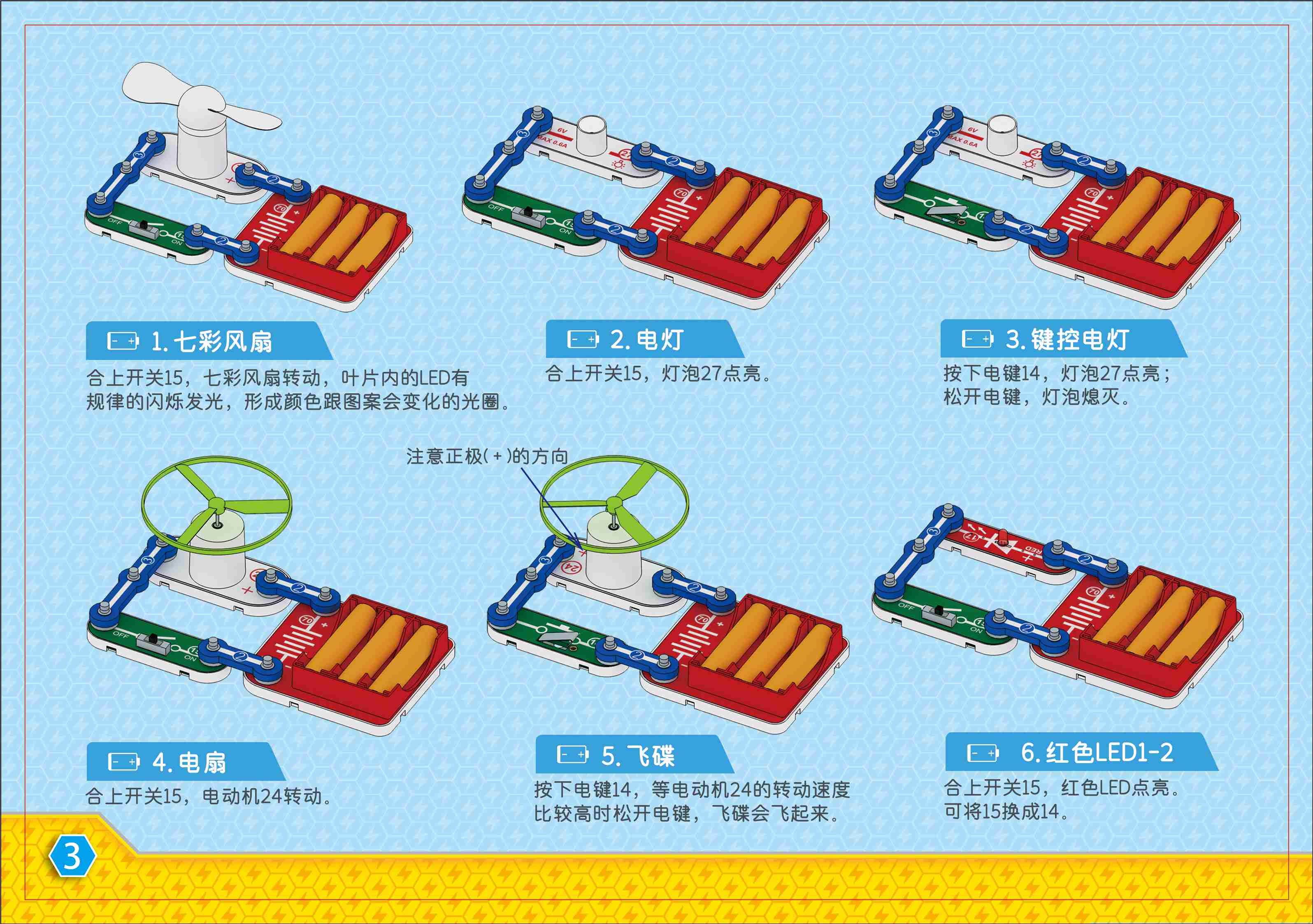 1. 七彩风扇

合上开关15，七彩风扇转动，叶片内的LED有规律的闪烁发光，形成颜色跟图案会变化的光圈。

2. 电灯

合上开关15，灯泡27点亮。

3. 键控电灯

按下电键14，灯泡27点亮；松开电键，灯泡熄灭。

注意正极(+)的方向

4. 电扇

合上开关15，电动机24转动。

5. 飞碟

按下电键14，等电动机24的转动速度比较高时松开电键，飞碟会飞起来。

6. 红色LED1-2

合上开关15，红色LED点亮。可将15换成14。

3