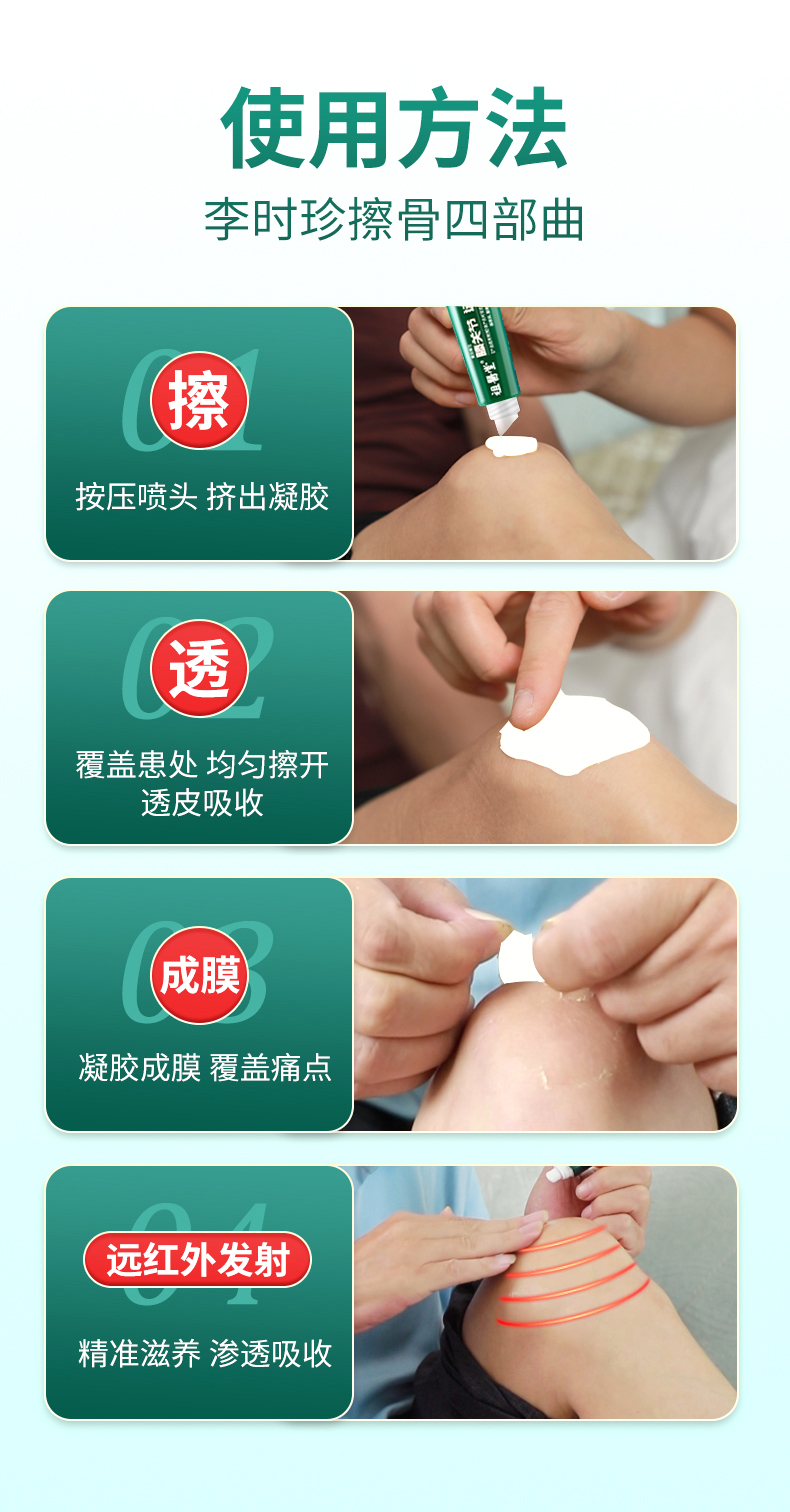 使用方法
李时珍擦骨四部曲

01
擦
按压喷头 挤出凝胶

02
透
覆盖患处 均匀擦开 透皮吸收

03
成膜
凝胶成膜 覆盖痛点

04
远红外发射
精准滋养 渗透吸收