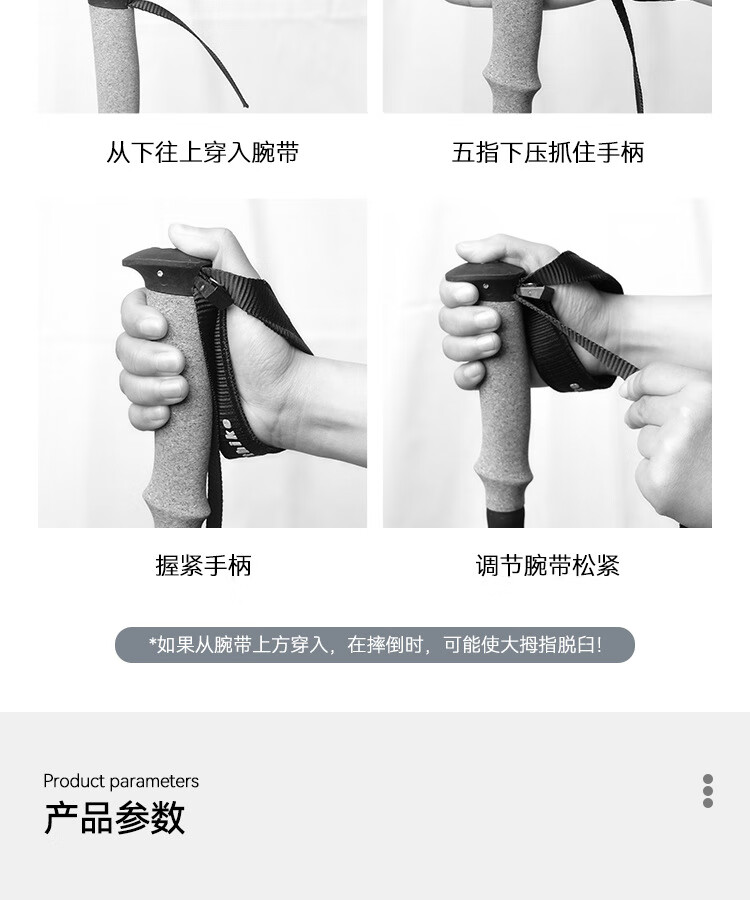 从下往上穿入腕带

五指下压抓住手柄

握紧手柄

调节腕带松紧

*如果从腕带上方穿入，在摔倒时，可能使大拇指脱臼!

Product parameters
产品参数