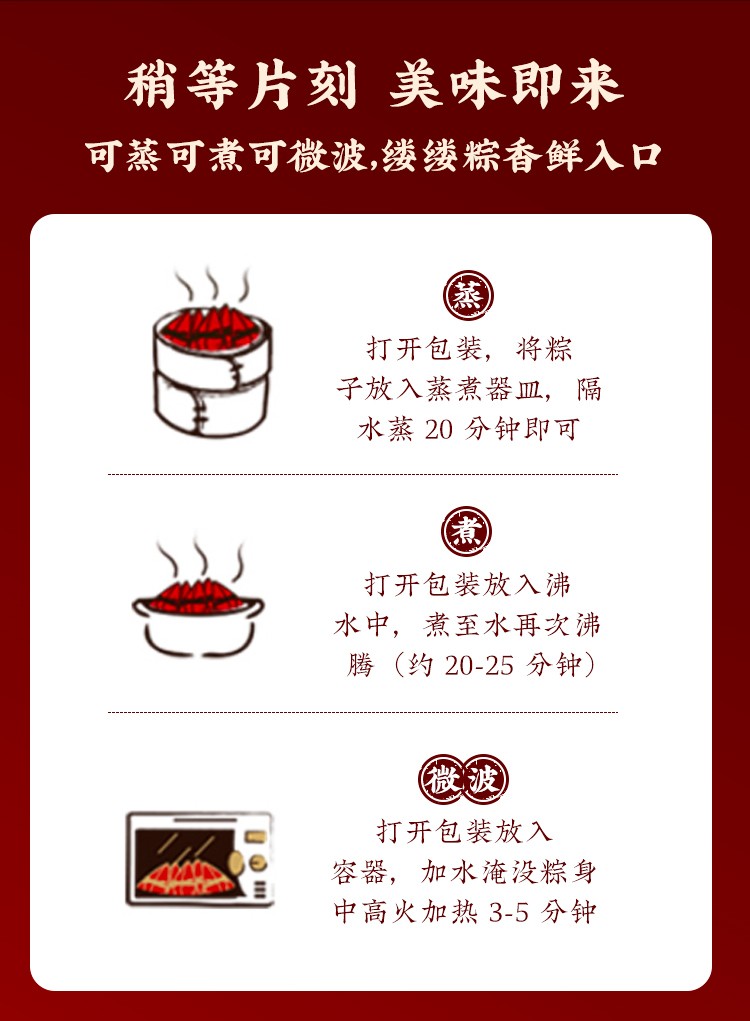 稍等片刻 美味即来

可蒸可煮可微波,缕缕粽香鲜入口

蒸

打开包装，将粽子放入蒸煮器皿，隔水蒸 20 分钟即可

煮

打开包装放入沸水中，煮至水再次沸腾（约 20-25 分钟）

微波

打开包装放入容器，加水淹没粽身中高火加热 3-5 分钟