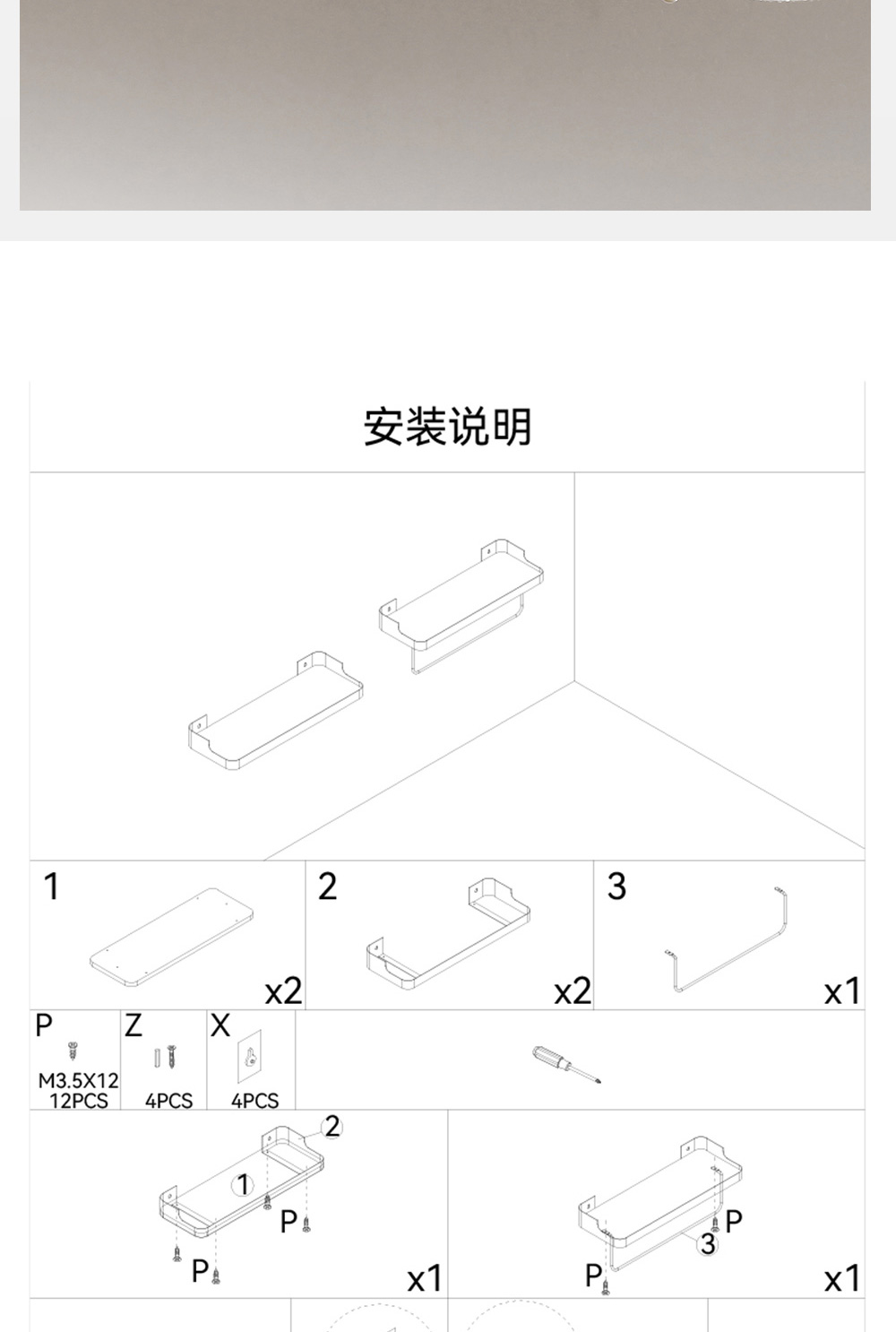 安装说明

1
x2

2
x2

3
x1

P
M3.5X12
12PCS

Z
4PCS

X
4PCS

2
1
P
P
x1

P
3
P
x1