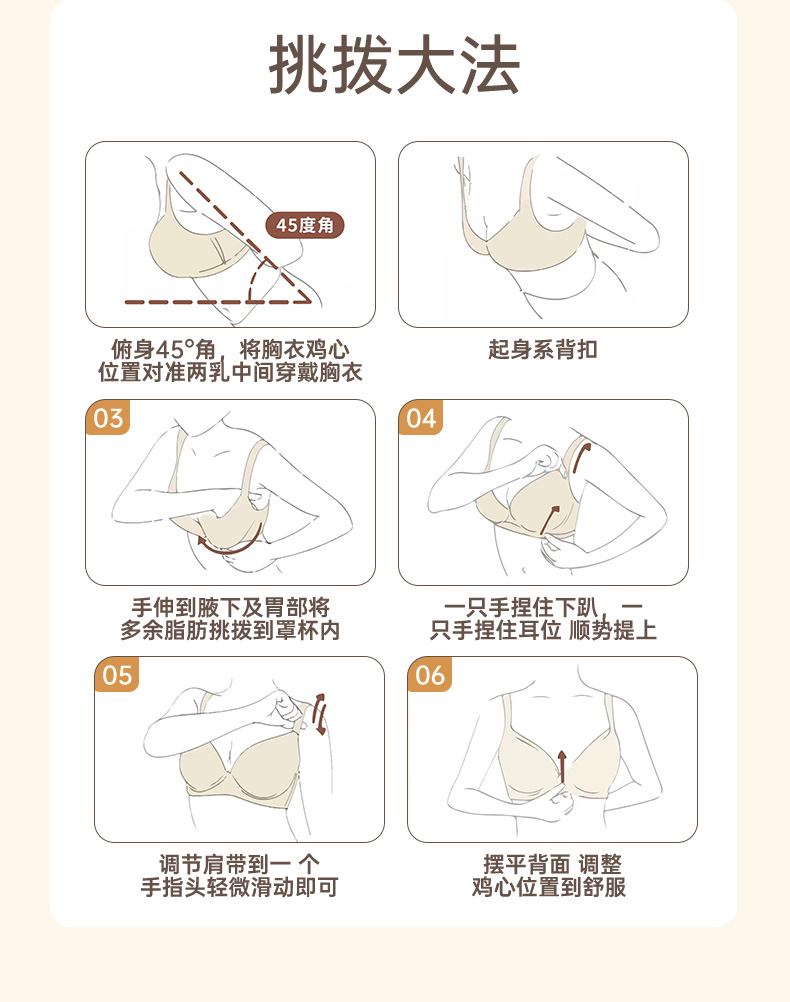 挑拨大法

45度角

俯身45°角，将胸衣鸡心位置对准两乳中间穿戴胸衣

起身系背扣

03

手伸到腋下及胃部将多余脂肪挑拨到罩杯内

04

一只手捏住下趴，一只手捏住耳位 顺势提上

05

调节肩带到一 个手指头轻微滑动即可

06

摆平背面 调整鸡心位置到舒服