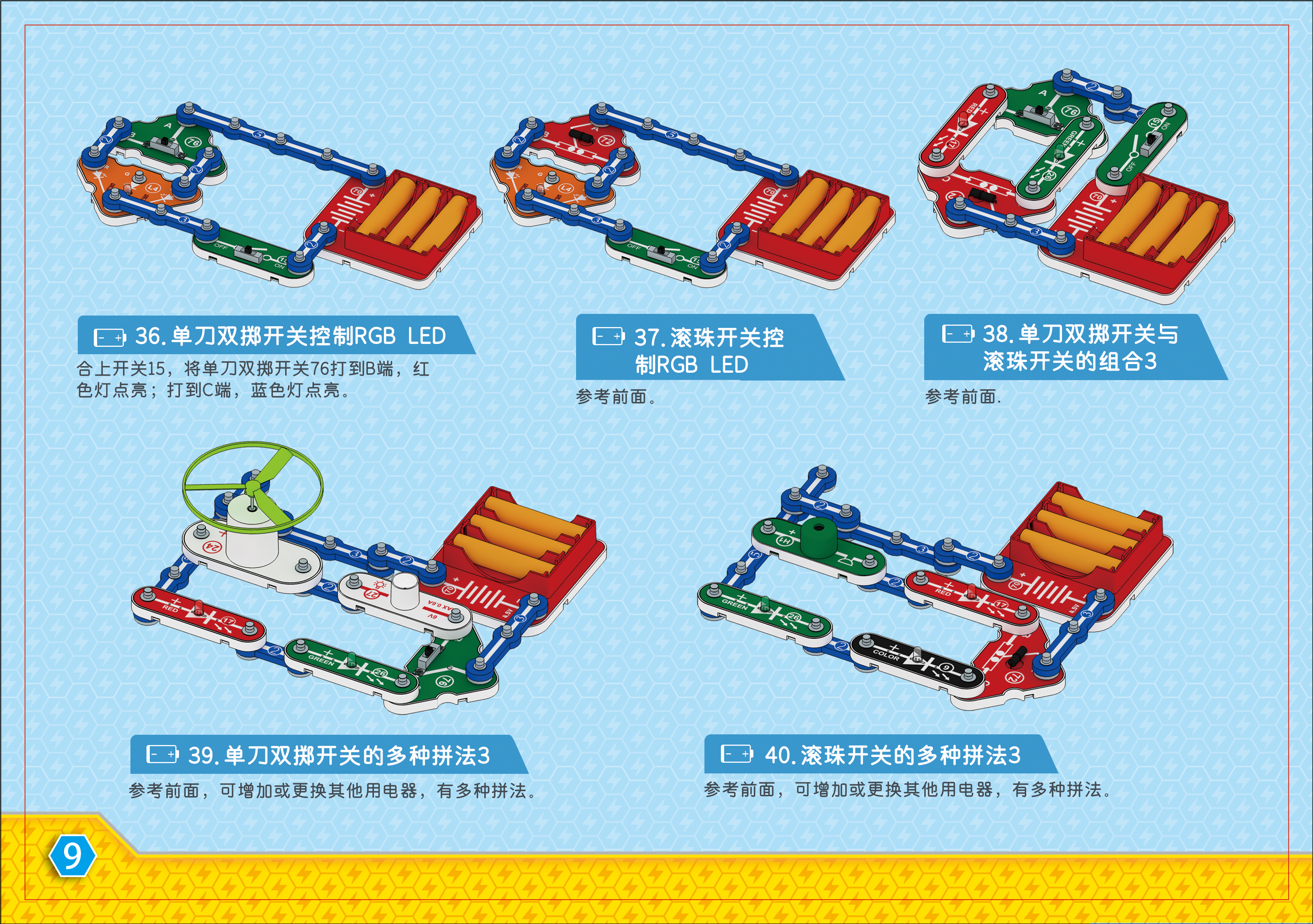 36. 单刀双掷开关控制RGB LED

合上开关15，将单刀双掷开关76打到B端，红色灯点亮；打到C端，蓝色灯点亮。

37. 滚珠开关控制RGB LED

参考前面。

38. 单刀双掷开关与滚珠开关的组合3

参考前面.

39. 单刀双掷开关的多种拼法3

参考前面，可增加或更换其他用电器，有多种拼法。

40. 滚珠开关的多种拼法3

参考前面，可增加或更换其他用电器，有多种拼法。

9