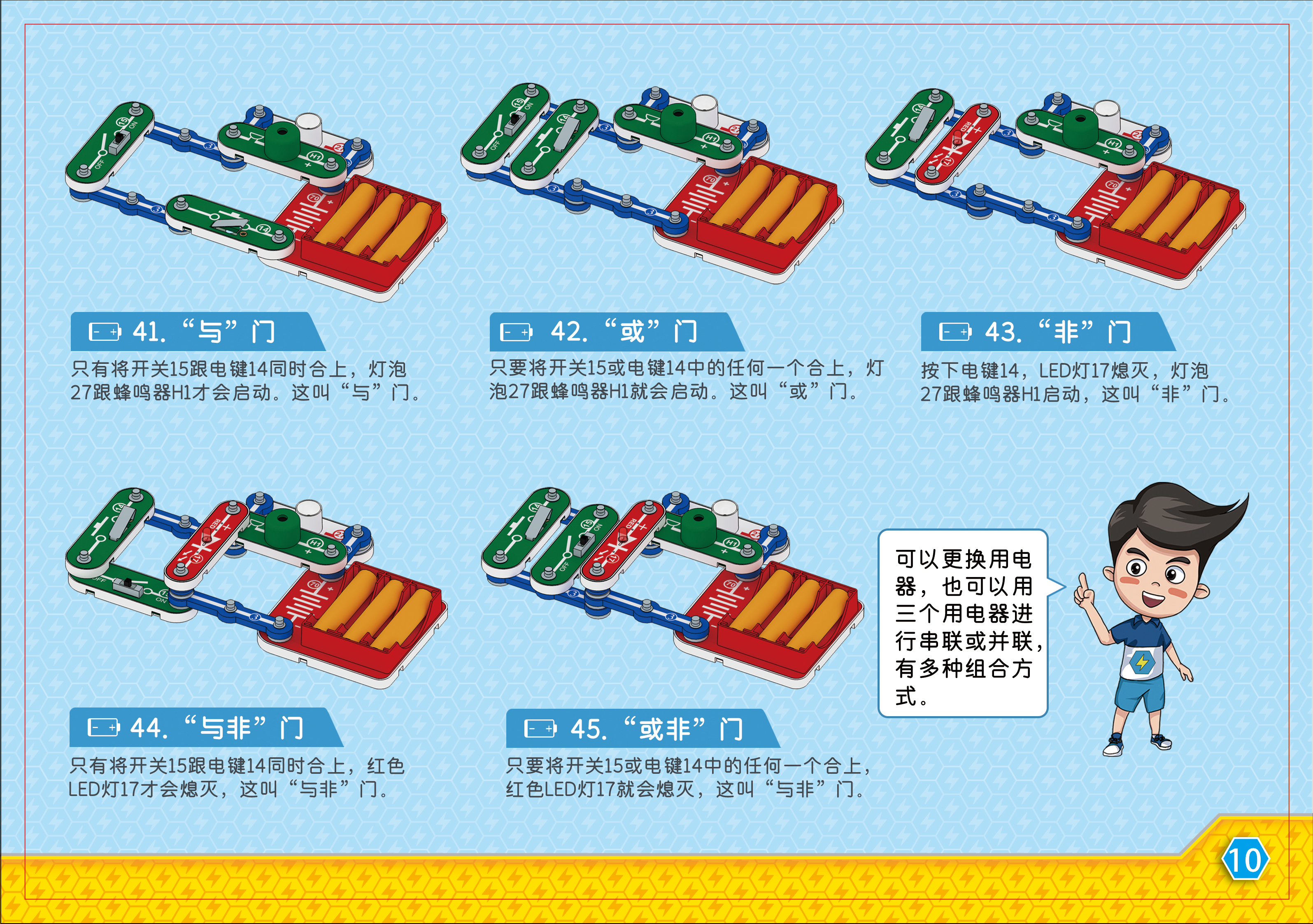 41. “与”门

只有将开关15跟电键14同时合上，灯泡27跟蜂鸣器H1才会启动。这叫“与”门。

42. “或”门

只要将开关15或电键14中的任何一个合上，灯泡27跟蜂鸣器H1就会启动。这叫“或”门。

43. “非”门

按下电键14，LED灯17熄灭，灯泡27跟蜂鸣器H1启动，这叫“非”门。

44. “与非”门

只有将开关15跟电键14同时合上，红色LED灯17才会熄灭，这叫“与非”门。

45. “或非”门

只要将开关15或电键14中的任何一个合上，红色LED灯17就会熄灭，这叫“与非”门。

可以更换用电器，也可以用三个用电器进行串联或并联，有多种组合方式。

10