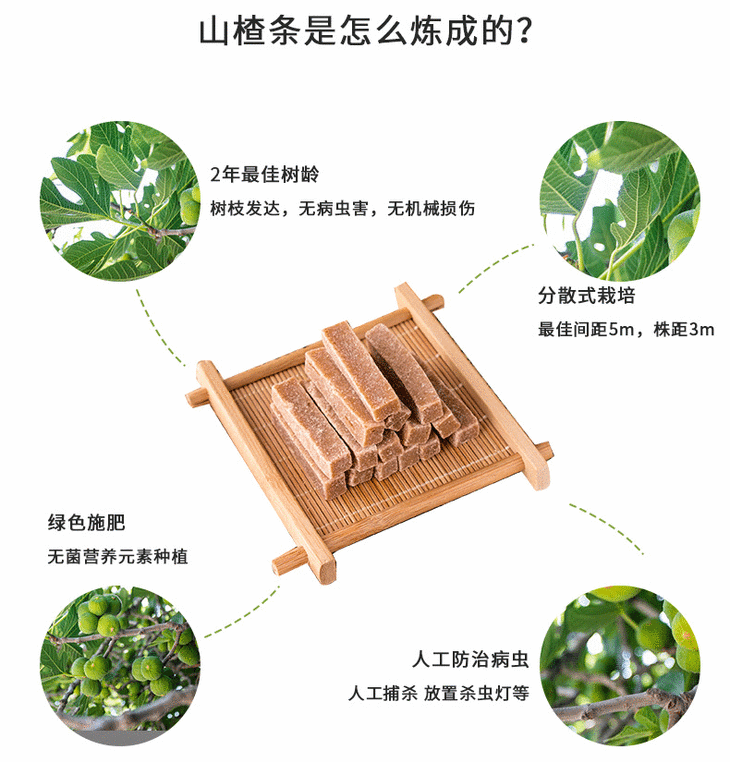 山楂条是怎么炼成的?

2年最佳树龄

树枝发达，无病虫害，无机械损伤

分散式栽培

最佳间距5m，株距3m

绿色施肥

无菌营养元素种植

人工防治病虫

人工捕杀 放置杀虫灯等