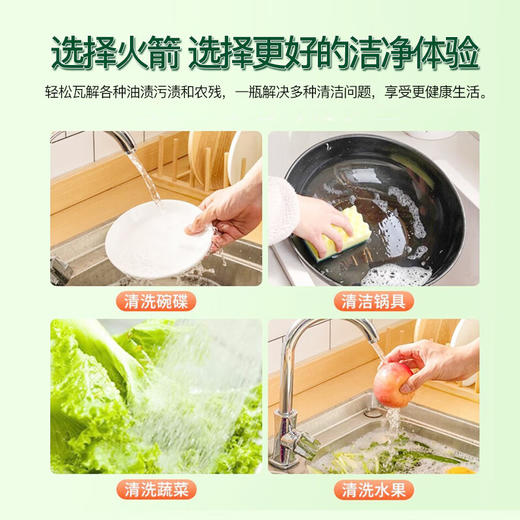 选择火箭 选择更好的洁净体验

轻松瓦解各种油渍污渍和农残，一瓶解决多种清洁问题，享受更健康生活。

清洗碗碟

清洁锅具

清洗蔬菜

清洗水果