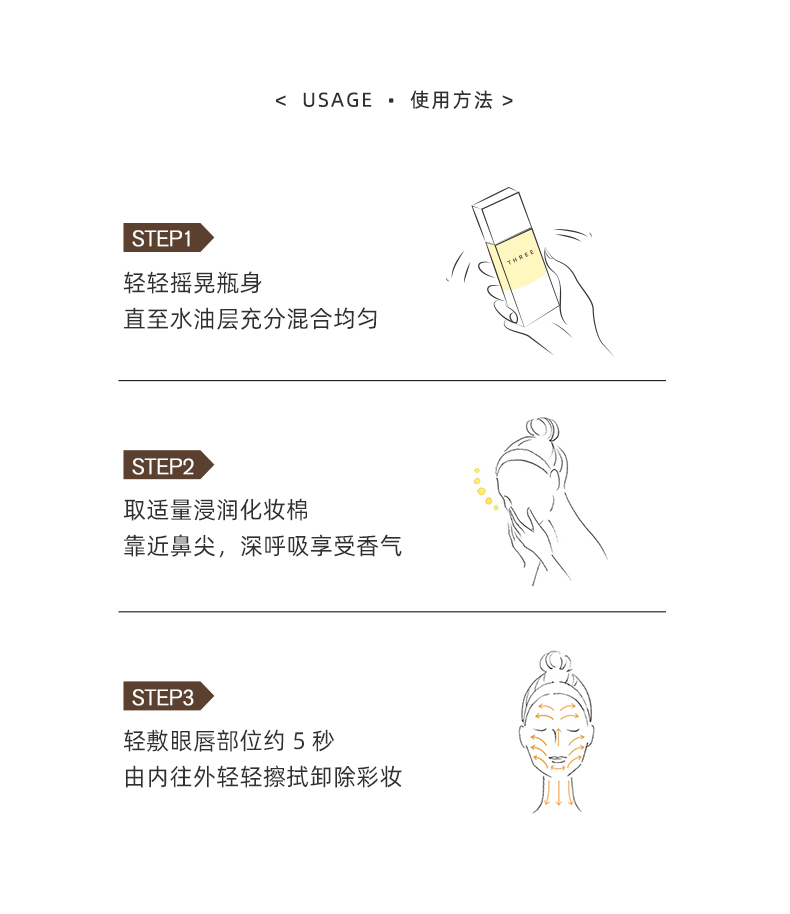 < USAGE · 使用方法 >

STEP1
轻轻摇晃瓶身
直至水油层充分混合均匀

THREE

STEP2
取适量浸润化妆棉
靠近鼻尖，深呼吸享受香气

STEP3
轻敷眼唇部位约 5 秒
由内往外轻轻擦拭卸除彩妆