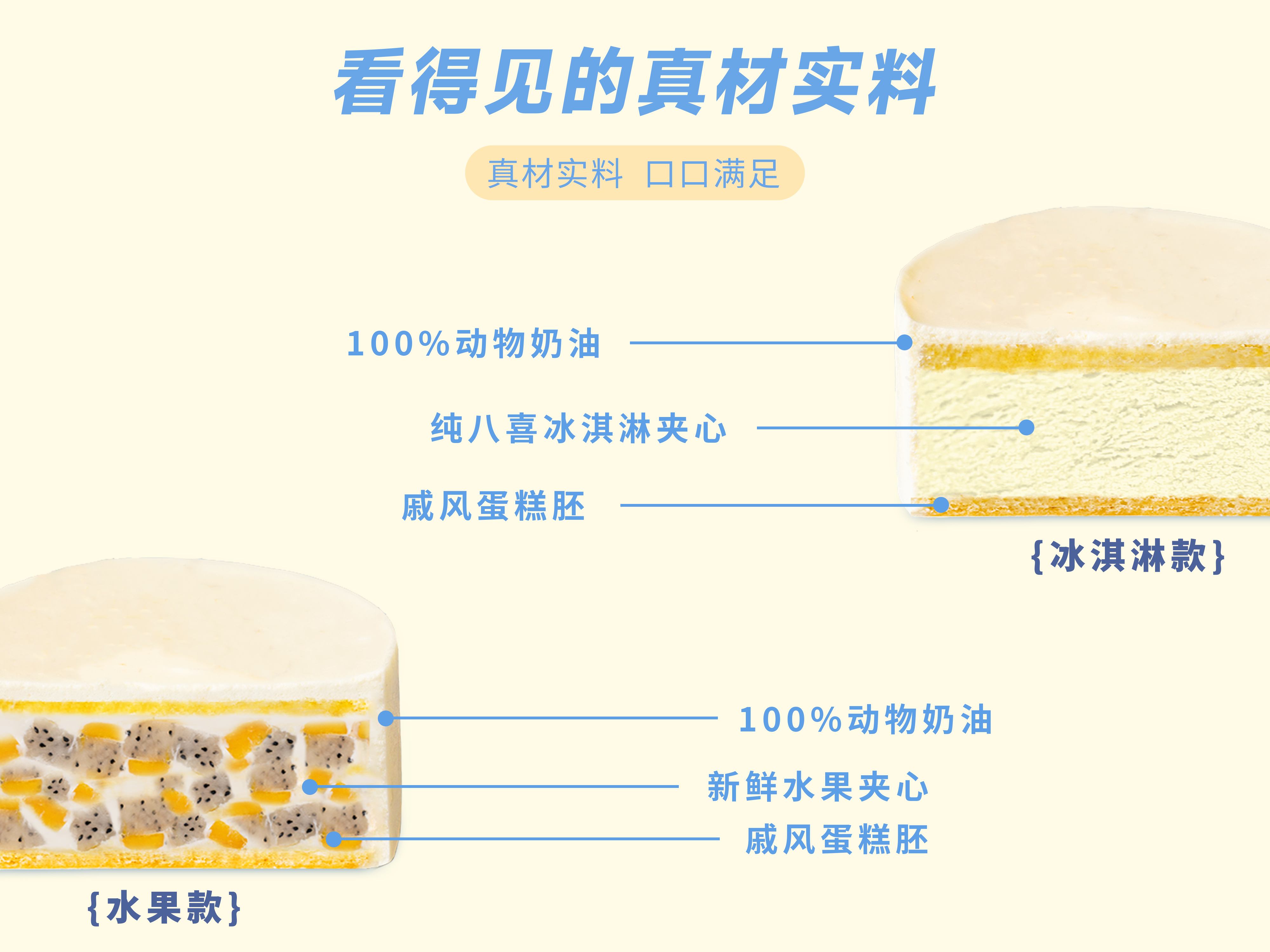 看得见的真材实料

真材实料 口口满足

100%动物奶油

纯八喜冰淇淋夹心

戚风蛋糕胚

{冰淇淋款}

100%动物奶油

新鲜水果夹心

戚风蛋糕胚

{水果款}