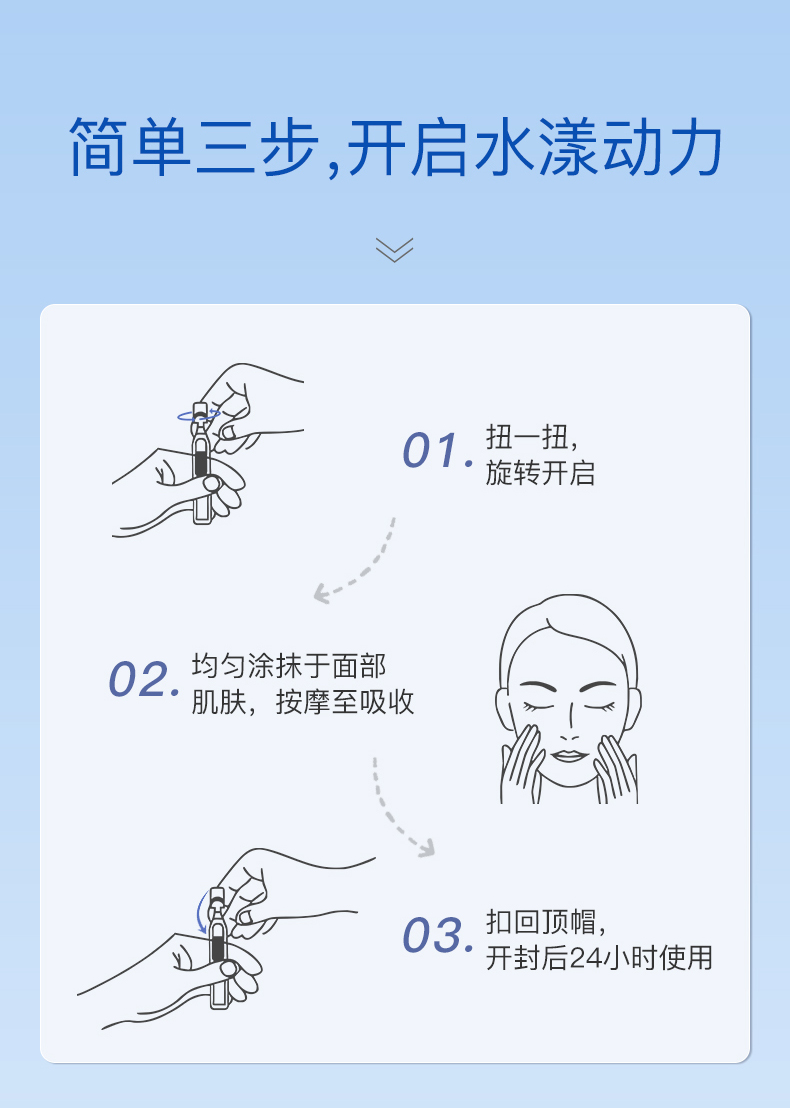 简单三步,开启水漾动力

01. 扭一扭,
旋转开启

02. 均匀涂抹于面部
肌肤，按摩至吸收

03. 扣回顶帽,
开封后24小时使用