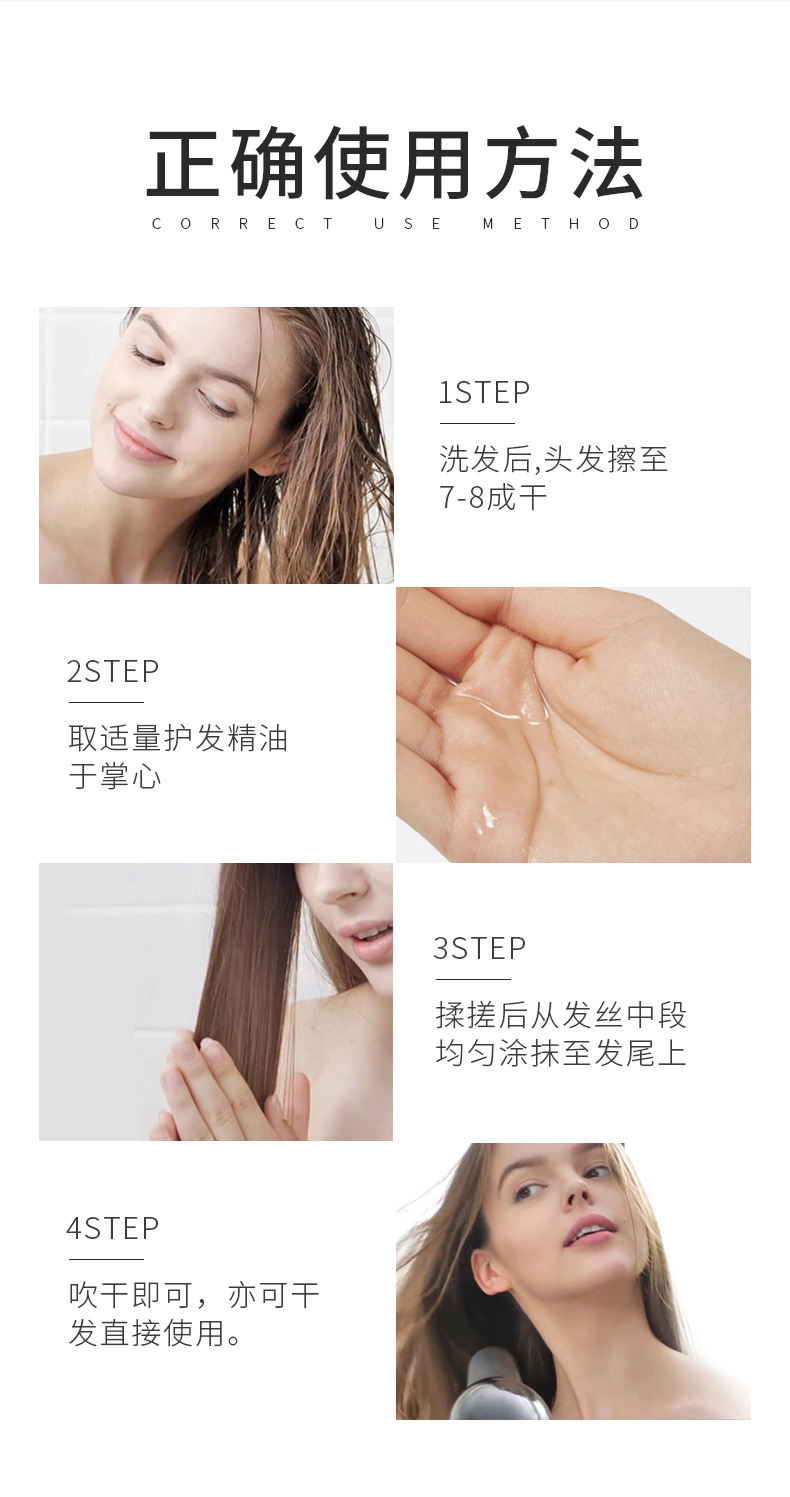 正确使用方法
CORRECT USE METHOD

1STEP
洗发后,头发擦至7-8成干

2STEP
取适量护发精油于掌心

3STEP
揉搓后从发丝中段均匀涂抹至发尾上

4STEP
吹干即可，亦可干发直接使用。