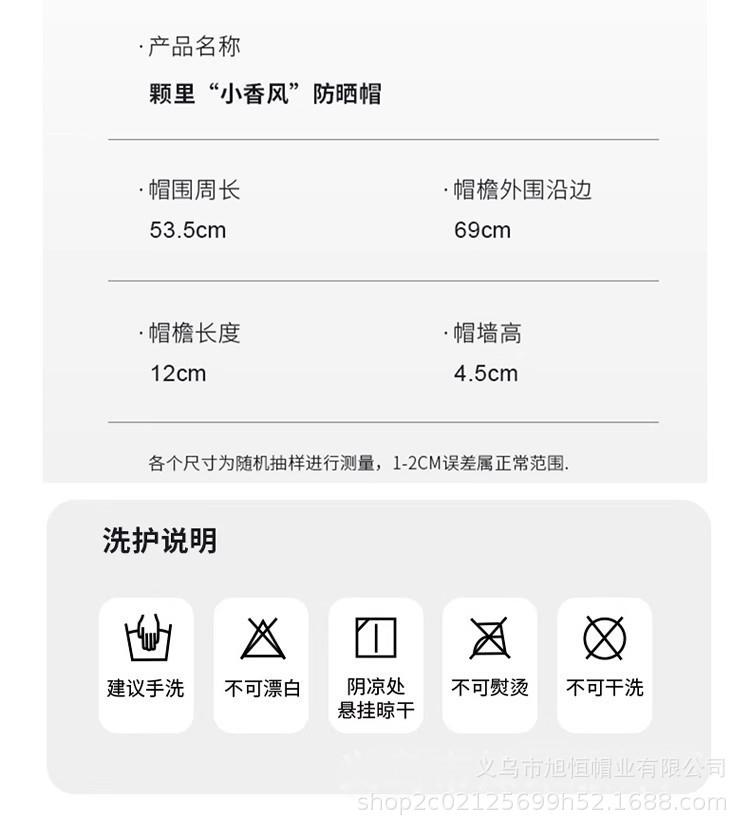 ·产品名称

颗里“小香风”防晒帽

·帽围周长
53.5cm

·帽檐外围沿边
69cm

·帽檐长度
12cm

·帽墙高
4.5cm

各个尺寸为随机抽样进行测量，1-2CM误差属正常范围.

洗护说明

建议手洗

不可漂白

阴凉处
悬挂晾干

不可熨烫

不可干洗

义乌市旭恒帽业有限公司
shop2c02125699h52.1688.com