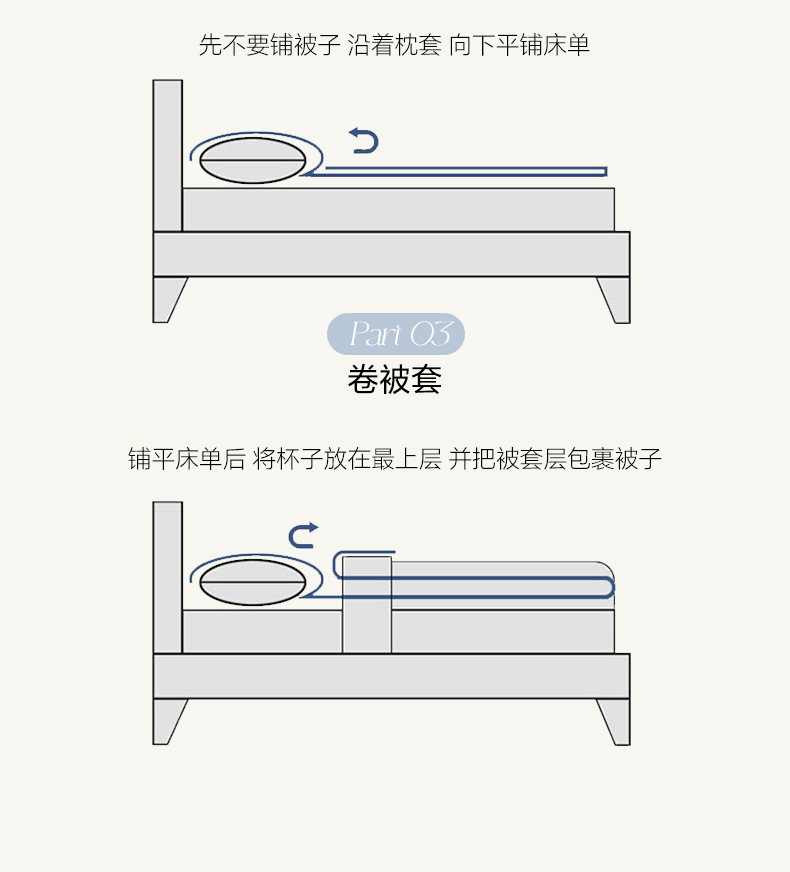 先不要铺被子 沿着枕套 向下平铺床单

Part 03

卷被套

铺平床单后 将杯子放在最上层 并把被套层包裹被子