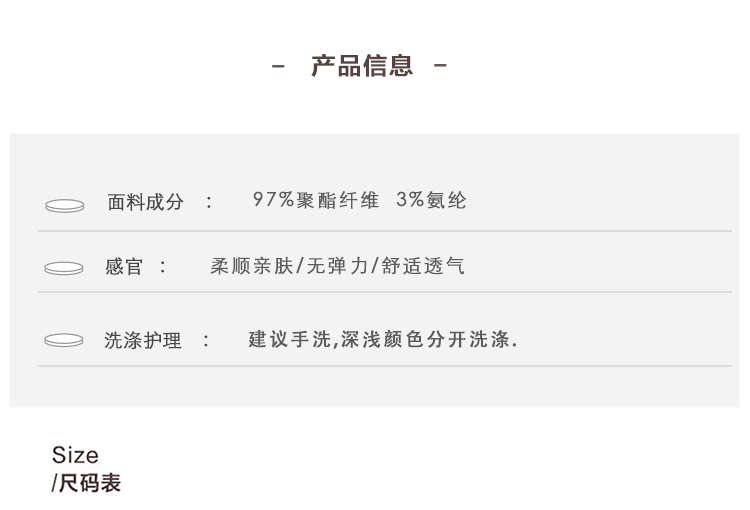 - 产品信息 -

面料成分 : 97%聚酯纤维 3%氨纶

感官 : 柔顺亲肤/无弹力/舒适透气

洗涤护理 : 建议手洗,深浅颜色分开洗涤.

Size
/尺码表