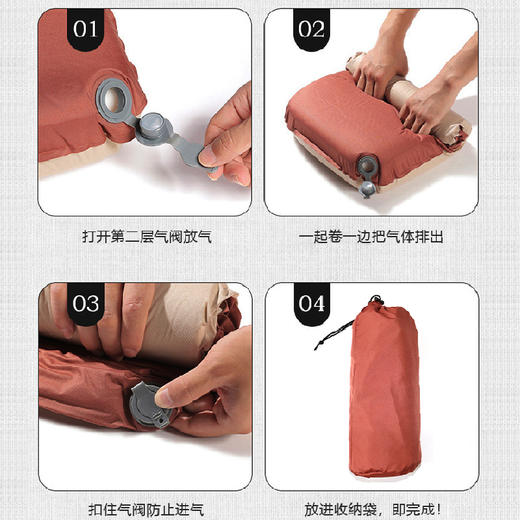 01

打开第二层气阀放气

02

一起卷一边把气体排出

03

扣住气阀防止进气

04

放进收纳袋，即完成！