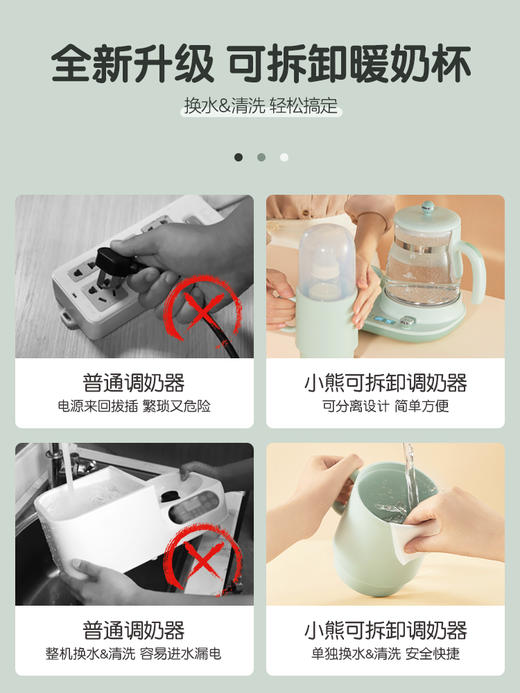 全新升级 可拆卸暖奶杯

换水&清洗 轻松搞定

普通调奶器
电源来回拔插 繁琐又危险

小熊可拆卸调奶器
可分离设计 简单方便

普通调奶器
整机换水&清洗 容易进水漏电

小熊可拆卸调奶器
单独换水&清洗 安全快捷