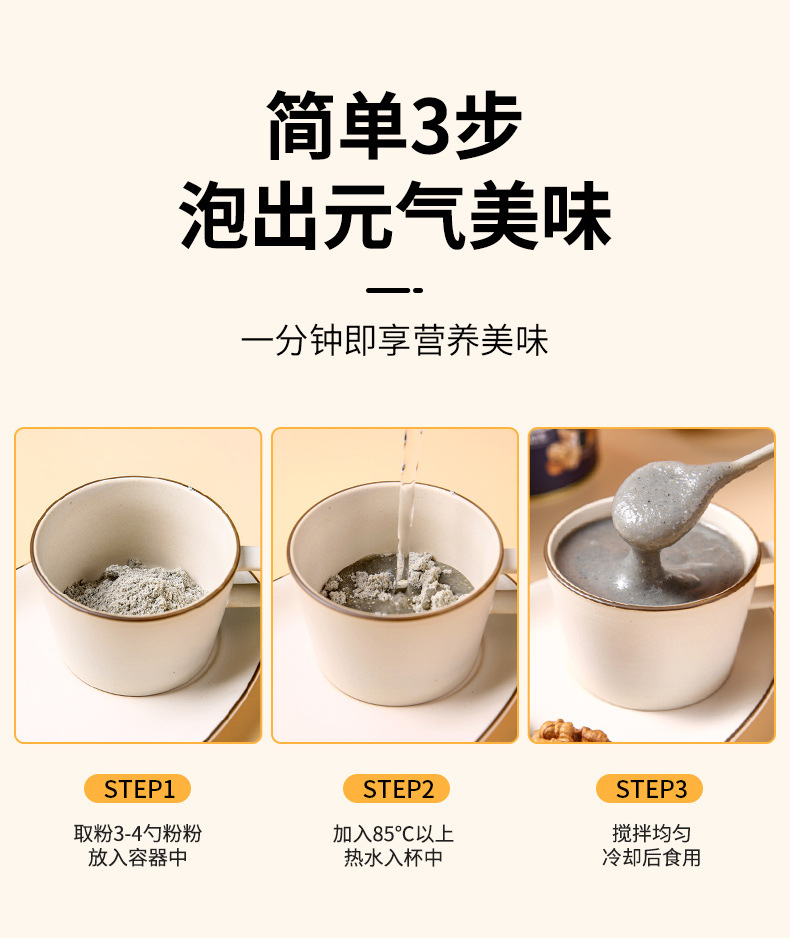 简单3步
泡出元气美味

一分钟即享营养美味

STEP1
取粉3-4勺粉粉
放入容器中

STEP2
加入85°C以上
热水入杯中

STEP3
搅拌均匀
冷却后食用