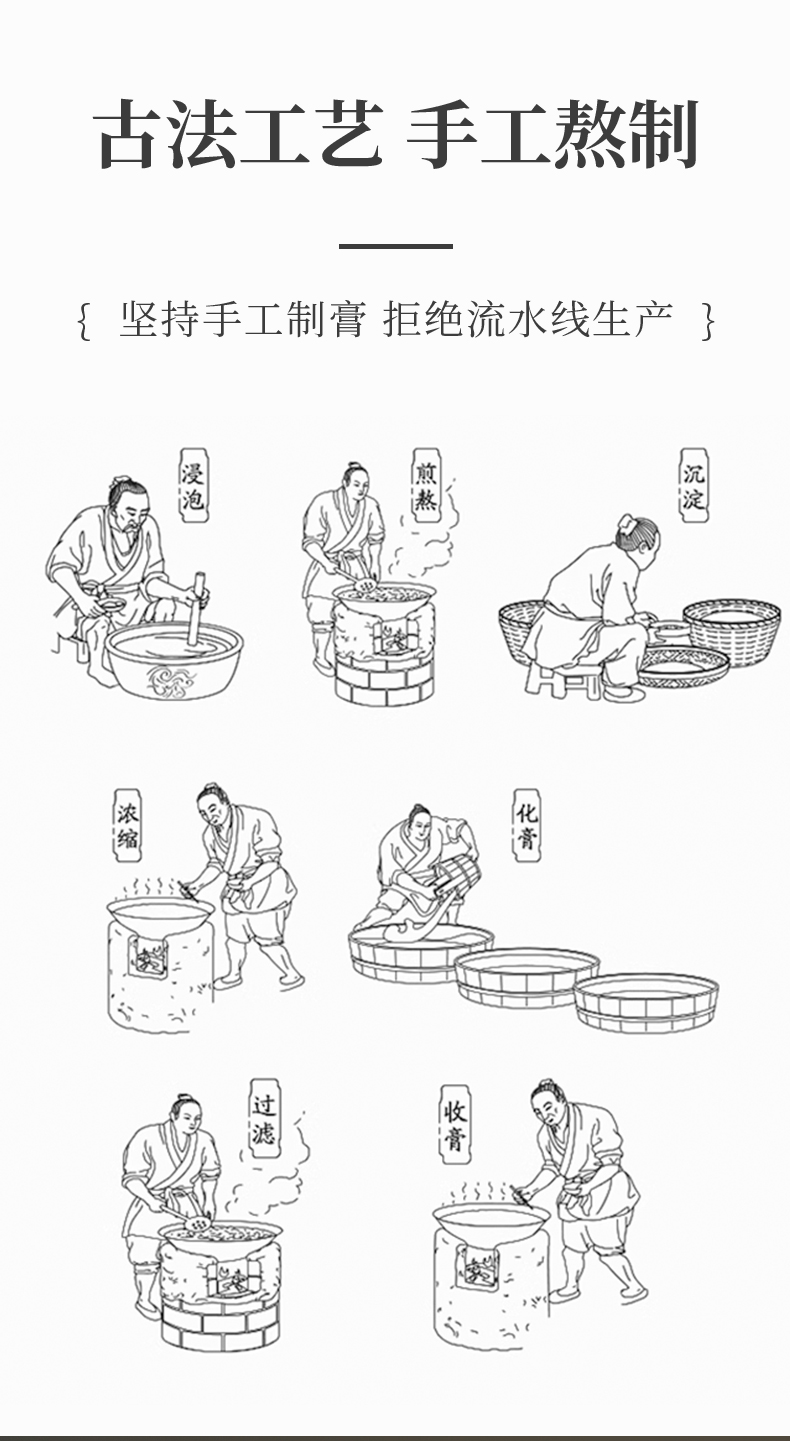 古法工艺 手工熬制

{ 坚持手工制膏 拒绝流水线生产 }

浸泡

煎熬

沉淀

浓缩

化膏

过滤

收膏