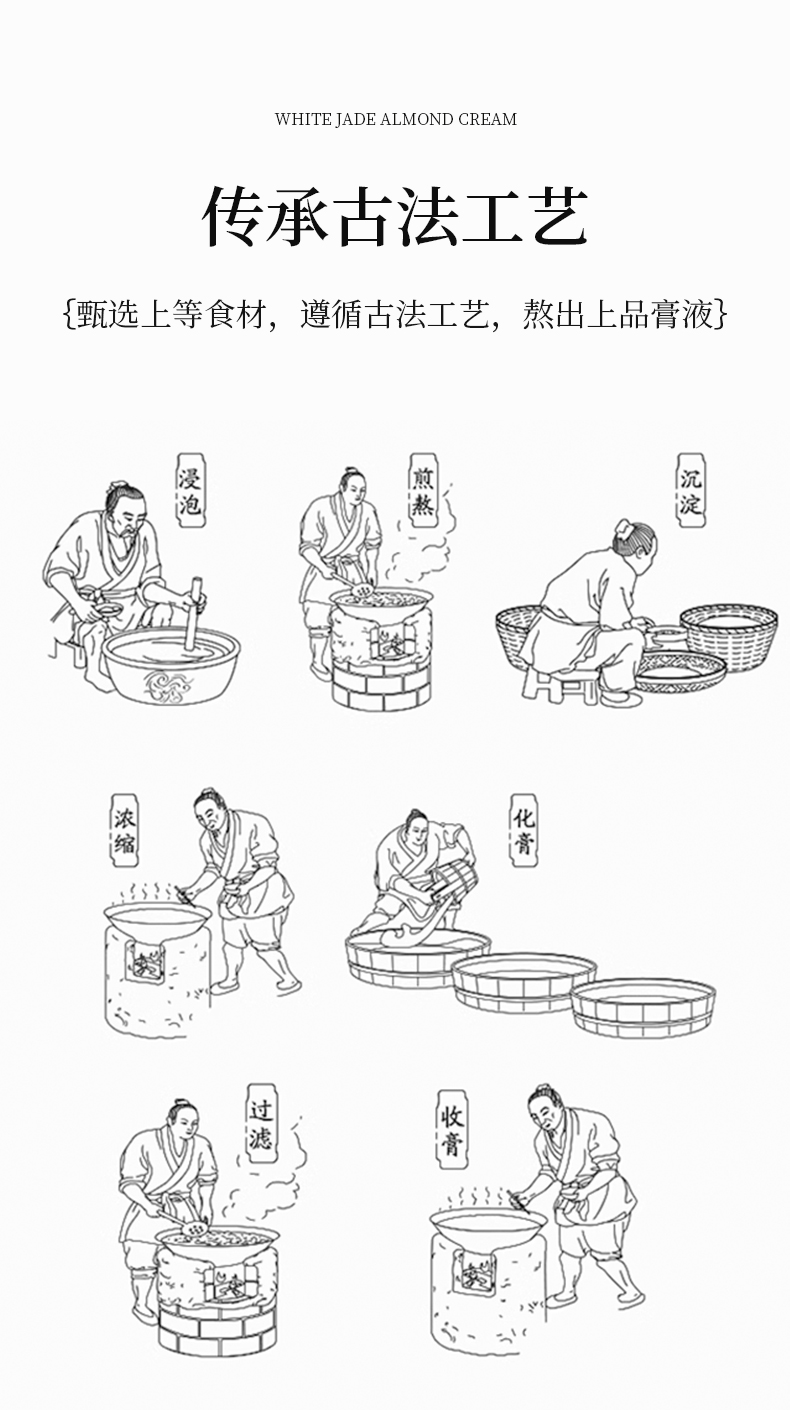 WHITE JADE ALMOND CREAM

传承古法工艺

{甄选上等食材，遵循古法工艺，熬出上品膏液}

浸泡

煎熬

沉淀

浓缩

化膏

过滤

收膏