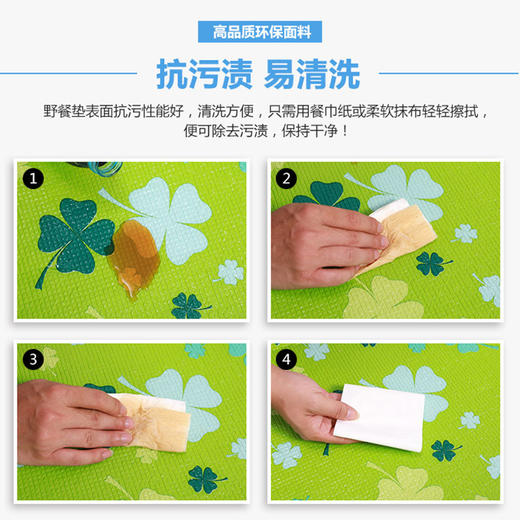 高品质环保面料

抗污渍 易清洗

野餐垫表面抗污性能好，清洗方便，只需用餐巾纸或柔软抹布轻轻擦拭，便可除去污渍，保持干净！

1

2

3

4