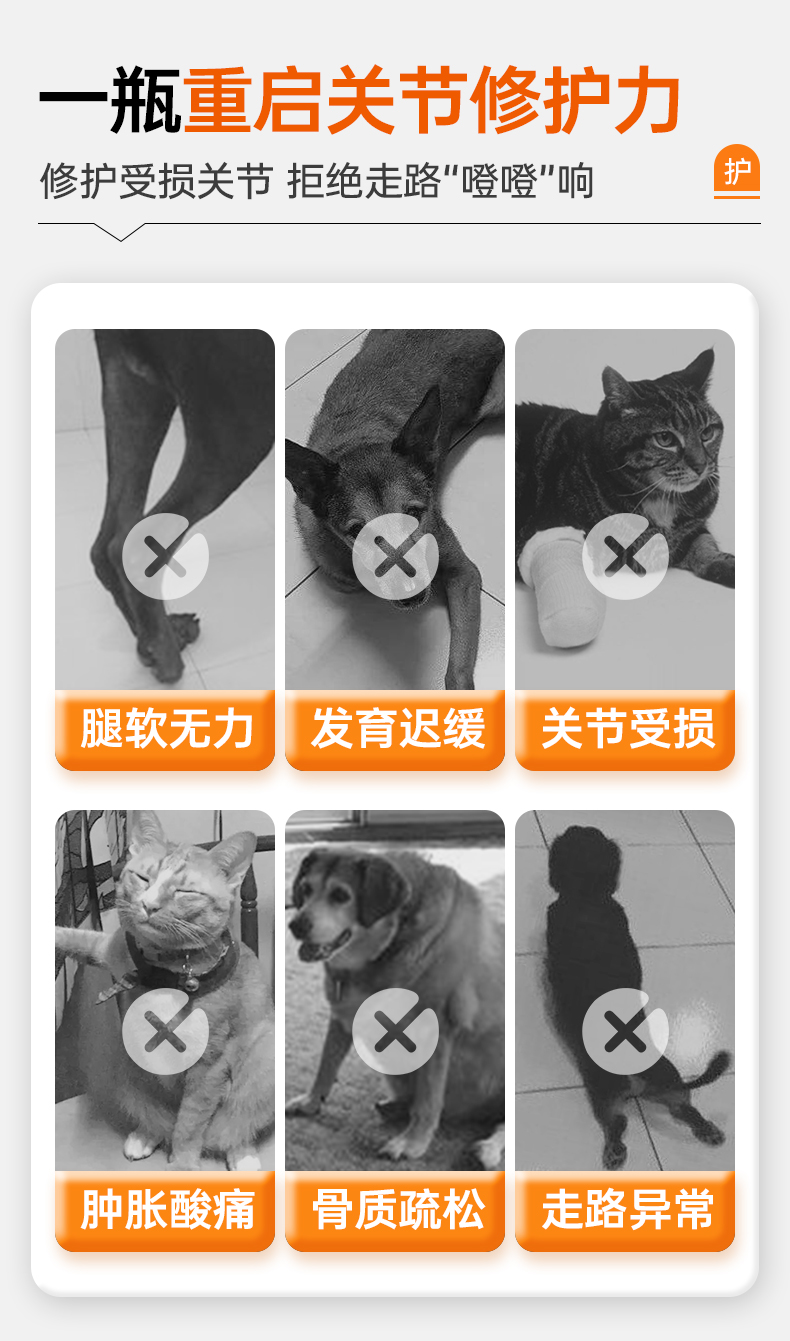 一瓶重启关节修护力

修护受损关节 拒绝走路“噔噔”响

护

腿软无力

发育迟缓

关节受损

肿胀酸痛

骨质疏松

走路异常