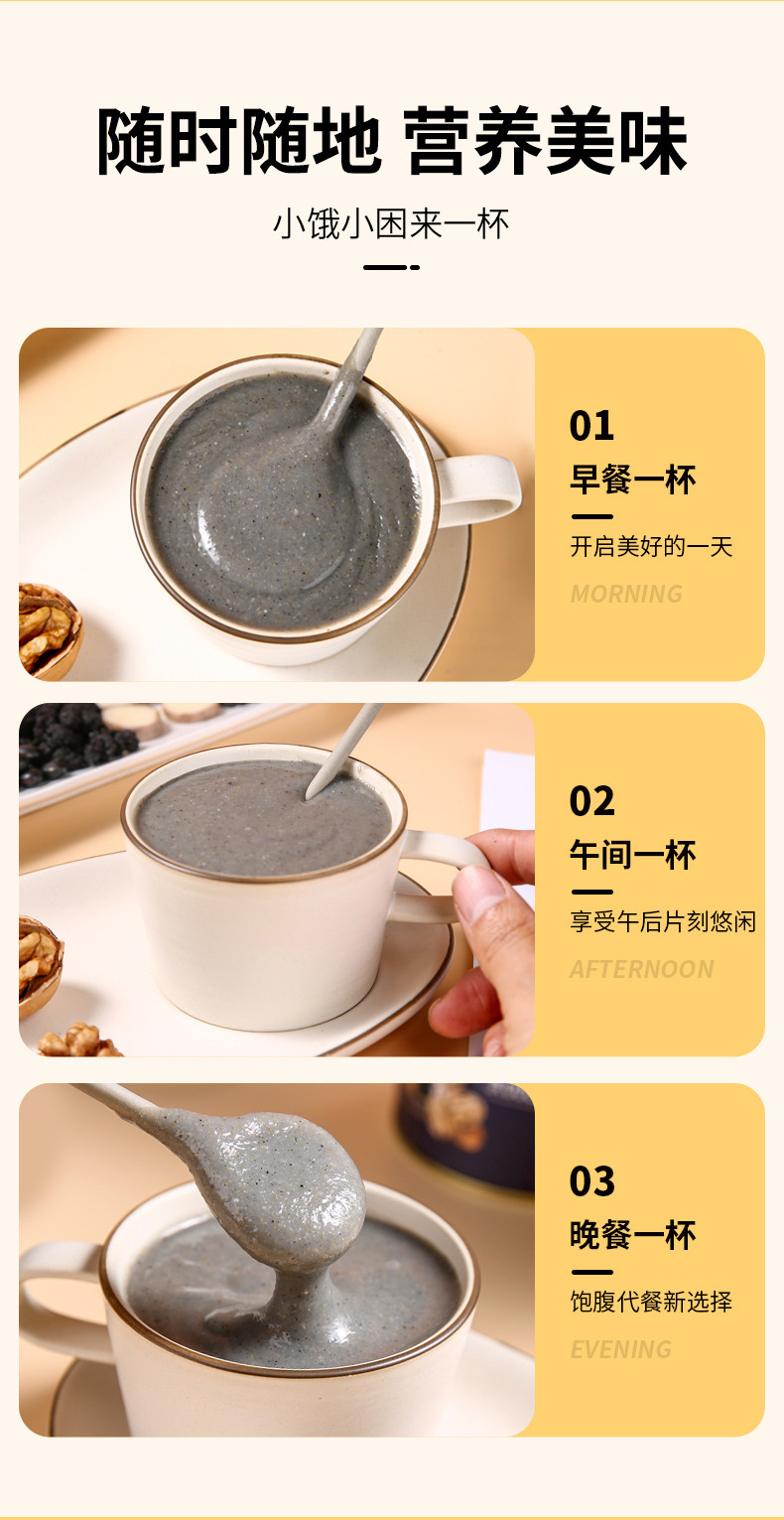 随时随地 营养美味

小饿小困来一杯

01

早餐一杯

开启美好的一天

MORNING

02

午间一杯

享受午后片刻悠闲

AFTERNOON

03

晚餐一杯

饱腹代餐新选择

EVENING