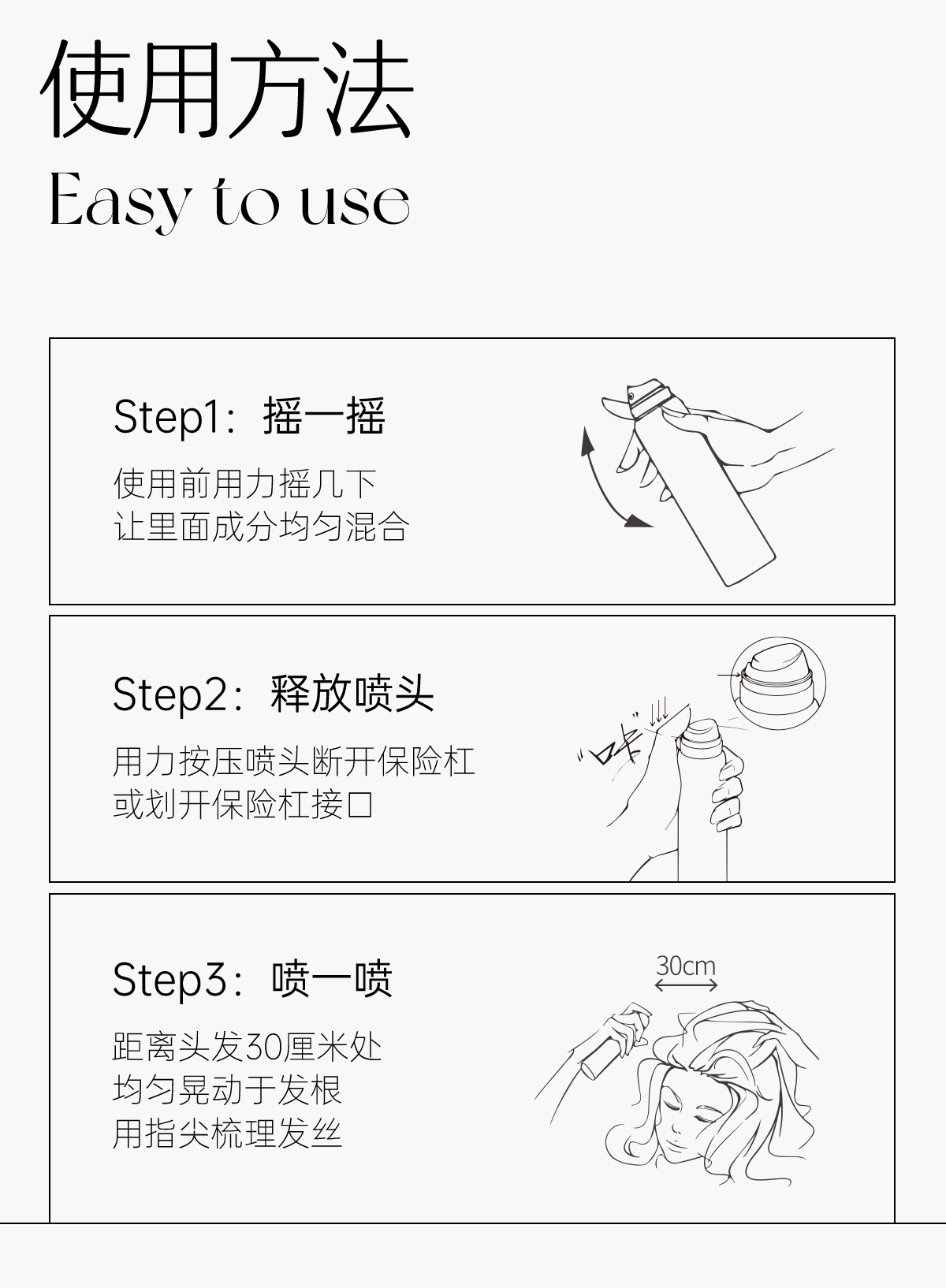 使用方法
Easy to use

Step1：摇一摇

使用前用力摇几下
让里面成分均匀混合

Step2：释放喷头

用力按压喷头断开保险杠
或划开保险杠接口

"咔"

Step3：喷一喷

距离头发30厘米处
均匀晃动于发根
用指尖梳理发丝

30cm