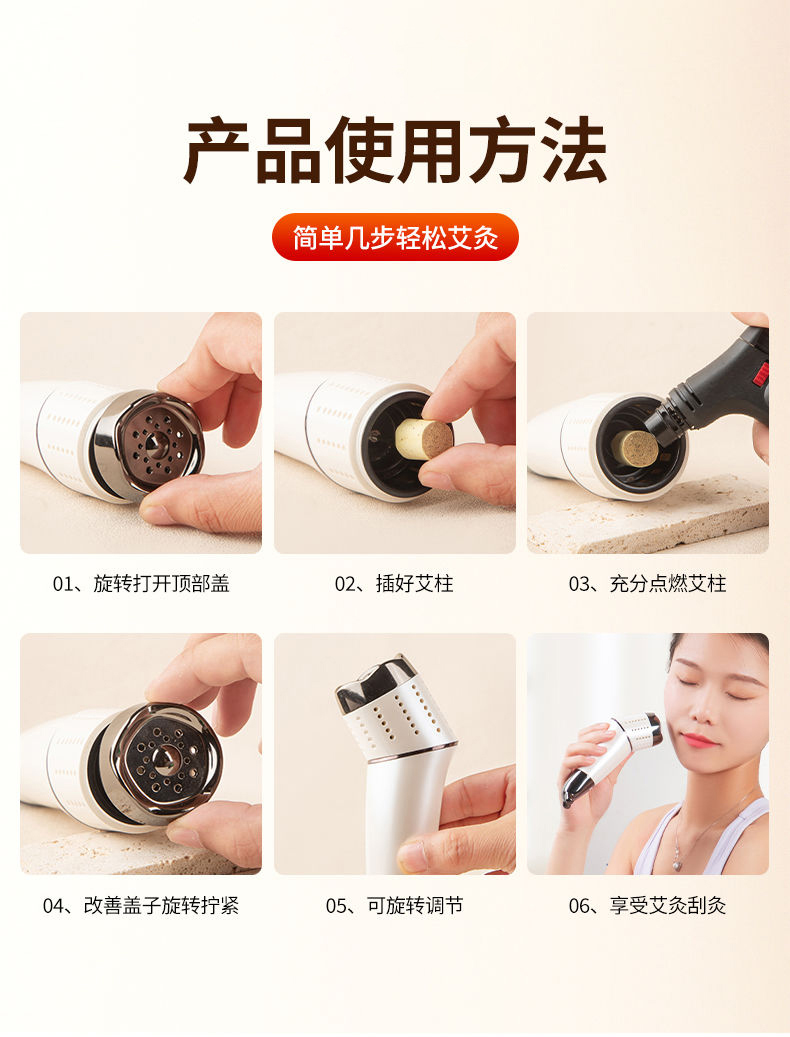 产品使用方法

简单几步轻松艾灸

01、旋转打开顶部盖

02、插好艾柱

03、充分点燃艾柱

04、改善盖子旋转拧紧

05、可旋转调节

06、享受艾灸刮灸