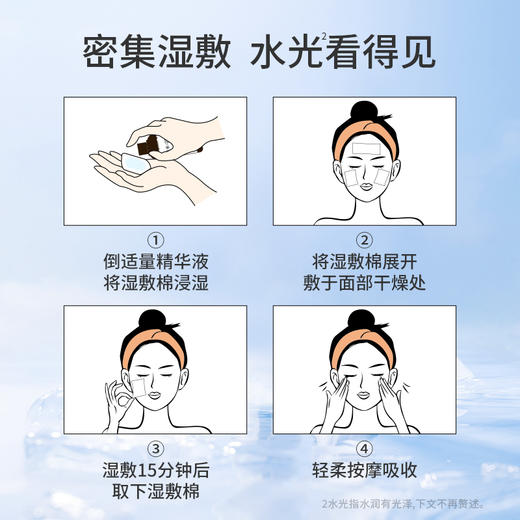 密集湿敷 水光$^2$看得见

①
倒适量精华液
将湿敷棉浸湿

②
将湿敷棉展开
敷于面部干燥处

③
湿敷15分钟后
取下湿敷棉

④
轻柔按摩吸收

2水光指水润有光泽,下文不再赘述。