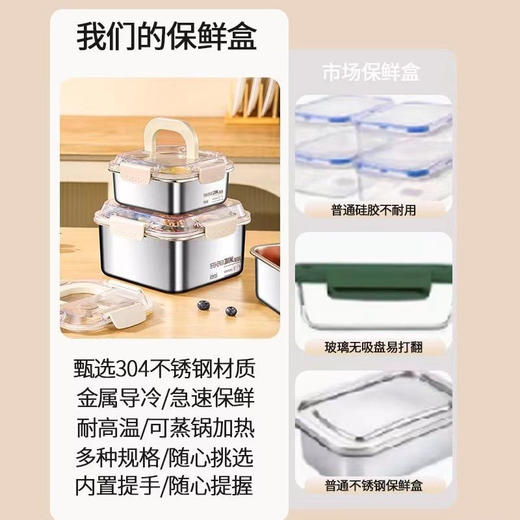 我们的保鲜盒

甄选304不锈钢材质
金属导冷/急速保鲜
耐高温/可蒸锅加热
多种规格/随心挑选
内置提手/随心提握

市场保鲜盒

普通硅胶不耐用

玻璃无吸盘易打翻

普通不锈钢保鲜盒