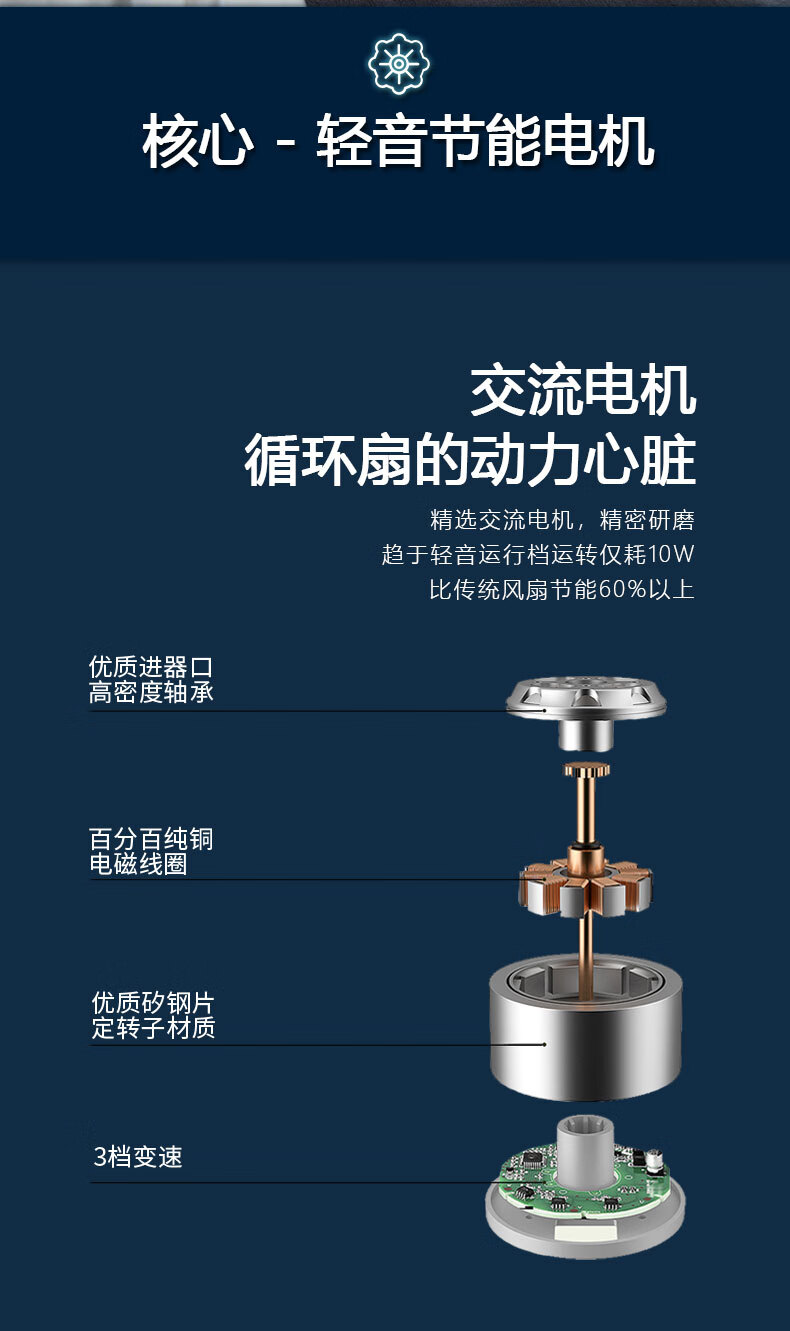 核心 - 轻音节能电机

交流电机
循环扇的动力心脏

精选交流电机，精密研磨
趋于轻音运行档运转仅耗10W
比传统风扇节能60%以上

优质进器口
高密度轴承

百分百纯铜
电磁线圈

优质矽钢片
定转子材质

3档变速