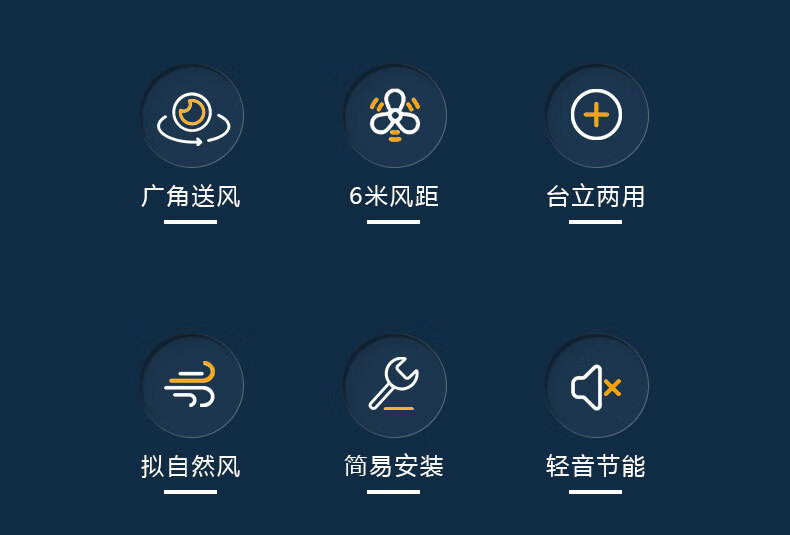 广角送风

6米风距

台立两用

拟自然风

简易安装

轻音节能