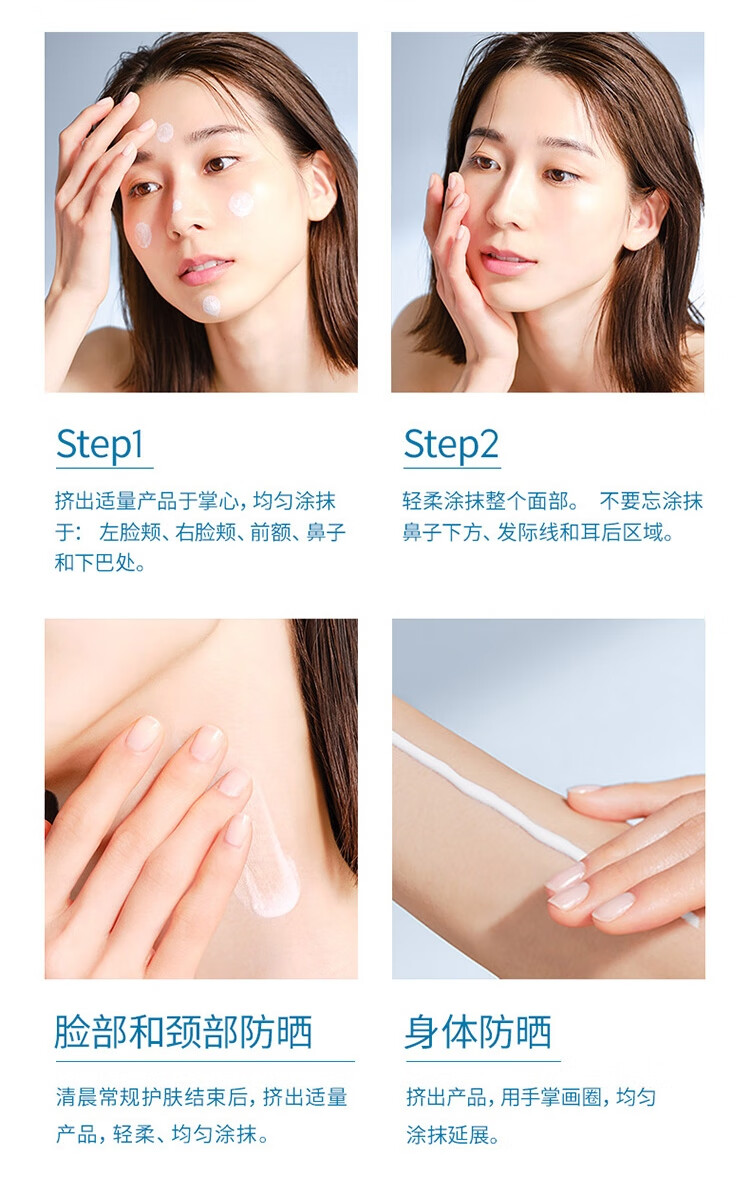 Step1

挤出适量产品于掌心，均匀涂抹于： 左脸颊、右脸颊、前额、鼻子和下巴处。

Step2

轻柔涂抹整个面部。 不要忘涂抹鼻子下方、发际线和耳后区域。

脸部和颈部防晒

清晨常规护肤结束后，挤出适量产品，轻柔、均匀涂抹。

身体防晒

挤出产品，用手掌画圈，均匀涂抹延展。