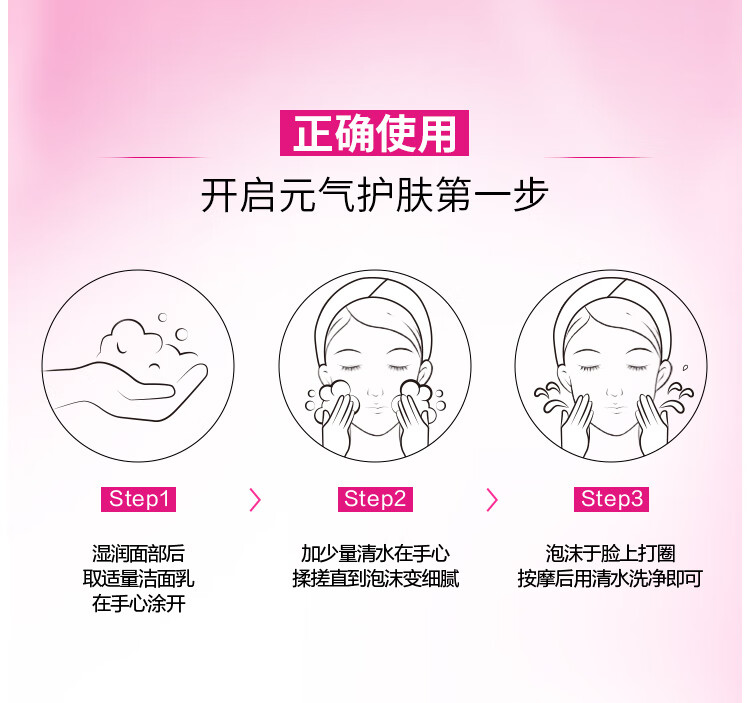 正确使用

开启元气护肤第一步

Step1

湿润面部后
取适量洁面乳
在手心涂开

Step2

加少量清水在手心
揉搓直到泡沫变细腻

Step3

泡沫于脸上打圈
按摩后用清水洗净即可