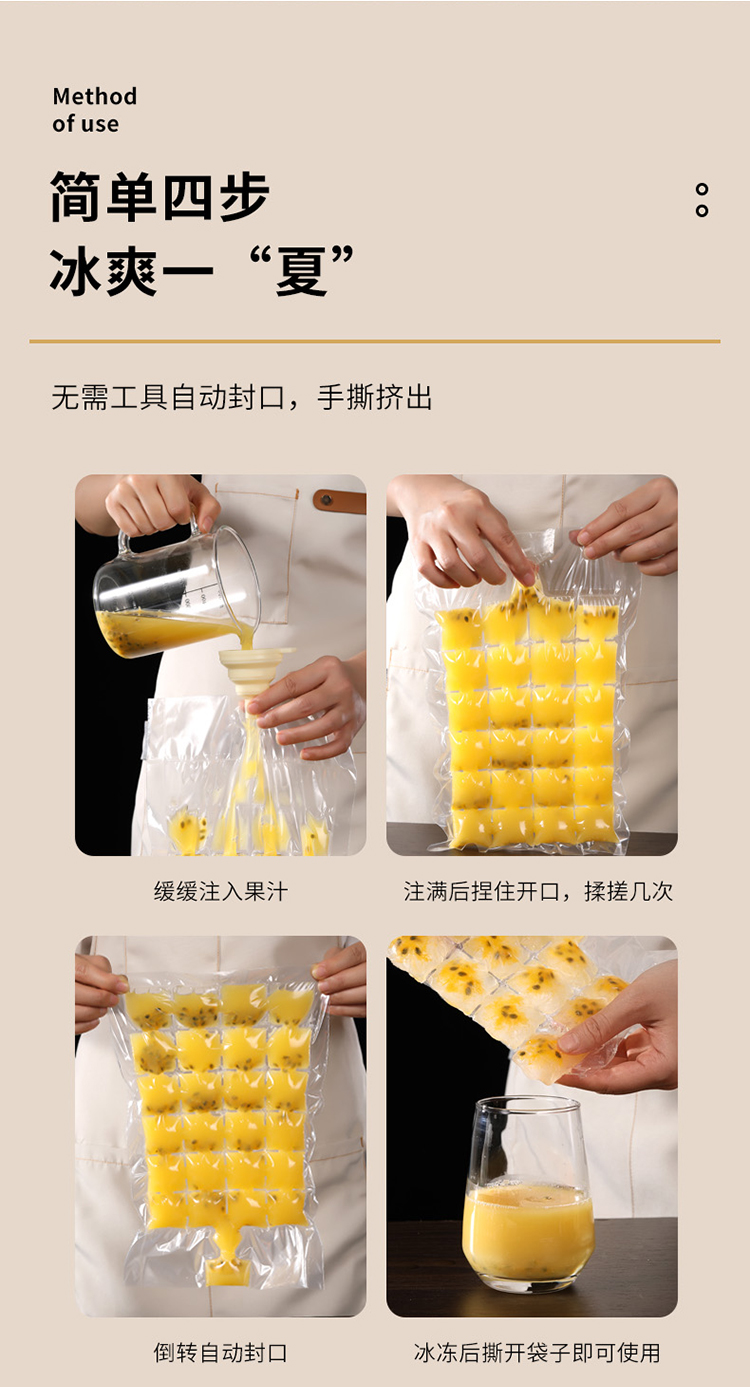 Method
of use

简单四步
冰爽一“夏”

无需工具自动封口，手撕挤出

缓缓注入果汁

注满后捏住开口，揉搓几次

倒转自动封口

冰冻后撕开袋子即可使用