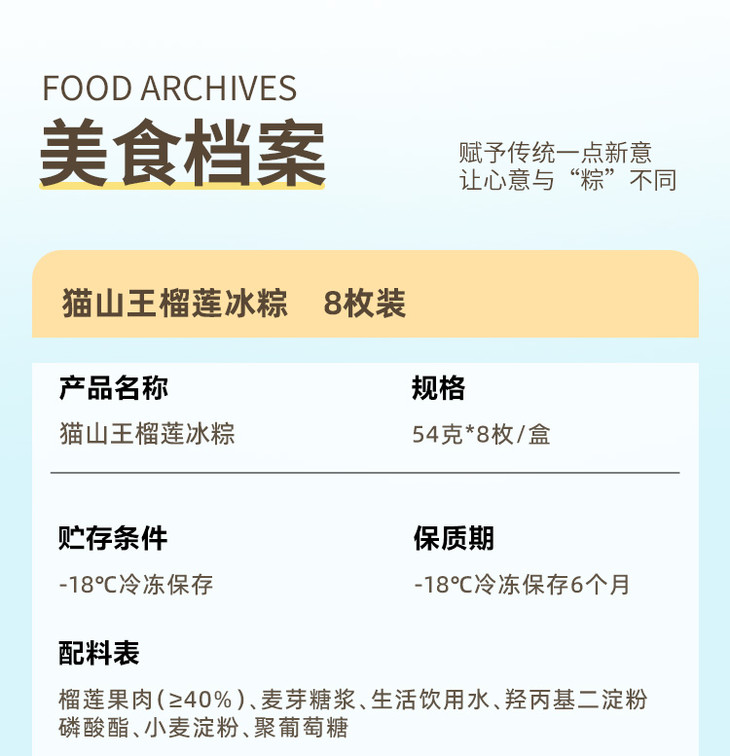 FOOD ARCHIVES
美食档案

赋予传统一点新意
让心意与“粽”不同

猫山王榴莲冰粽 8枚装

产品名称
猫山王榴莲冰粽

规格
54克*8枚/盒

贮存条件
-18℃冷冻保存

保质期
-18℃冷冻保存6个月

配料表
榴莲果肉(≥40%)、麦芽糖浆、生活饮用水、羟丙基二淀粉磷酸酯、小麦淀粉、聚葡萄糖