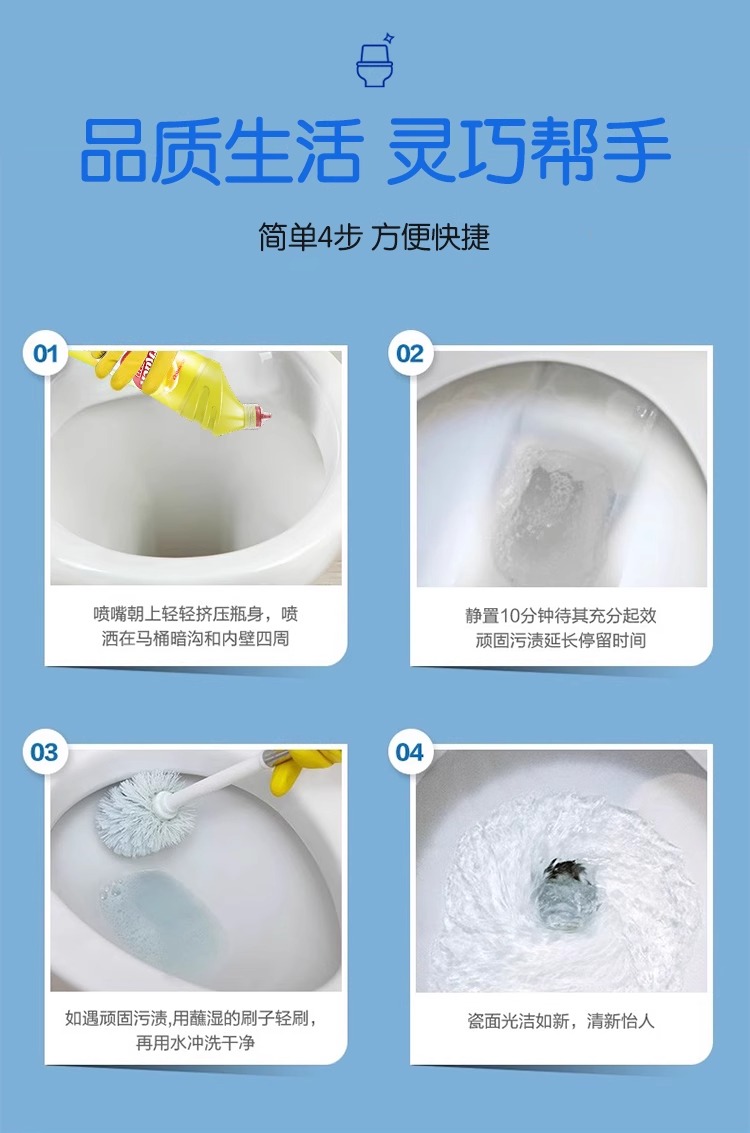 品质生活 灵巧帮手

简单4步 方便快捷

01

喷嘴朝上轻轻挤压瓶身，喷洒在马桶暗沟和内壁四周

02

静置10分钟待其充分起效
顽固污渍延长停留时间

03

如遇顽固污渍,用蘸湿的刷子轻刷，再用水冲洗干净

04

瓷面光洁如新，清新怡人