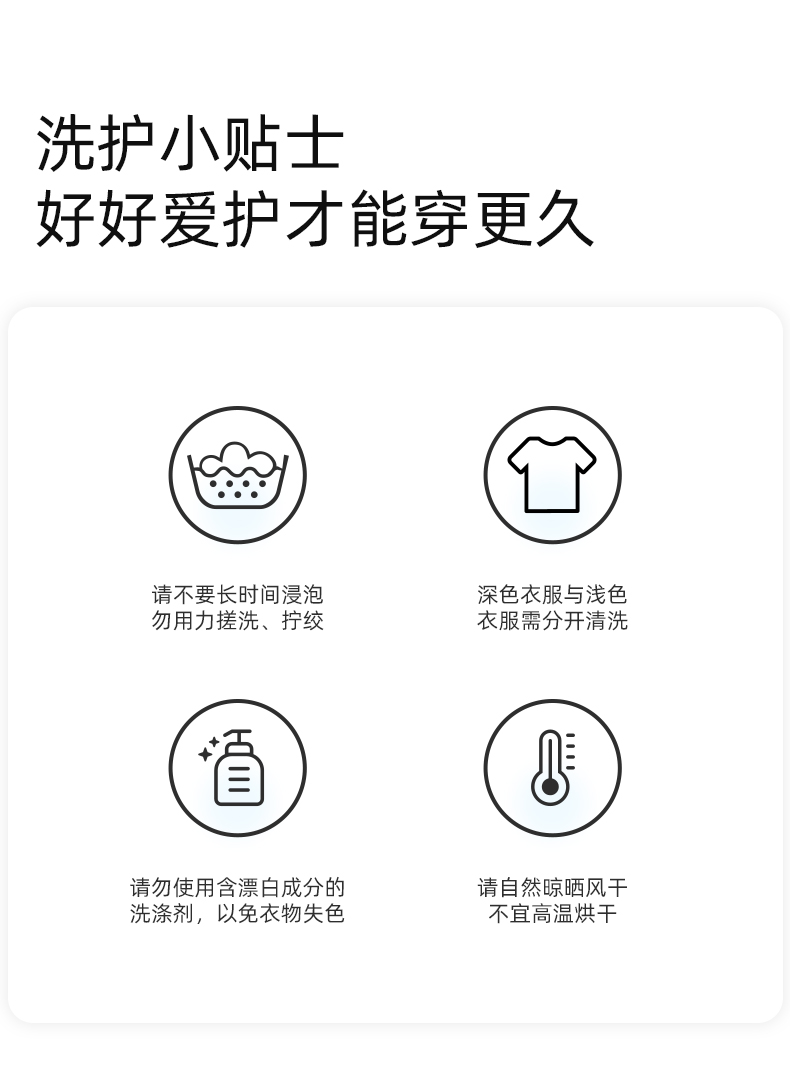 洗护小贴士
好好爱护才能穿更久

请不要长时间浸泡
勿用力搓洗、拧绞

深色衣服与浅色
衣服需分开清洗

请勿使用含漂白成分的
洗涤剂，以免衣物失色

请自然晾晒风干
不宜高温烘干