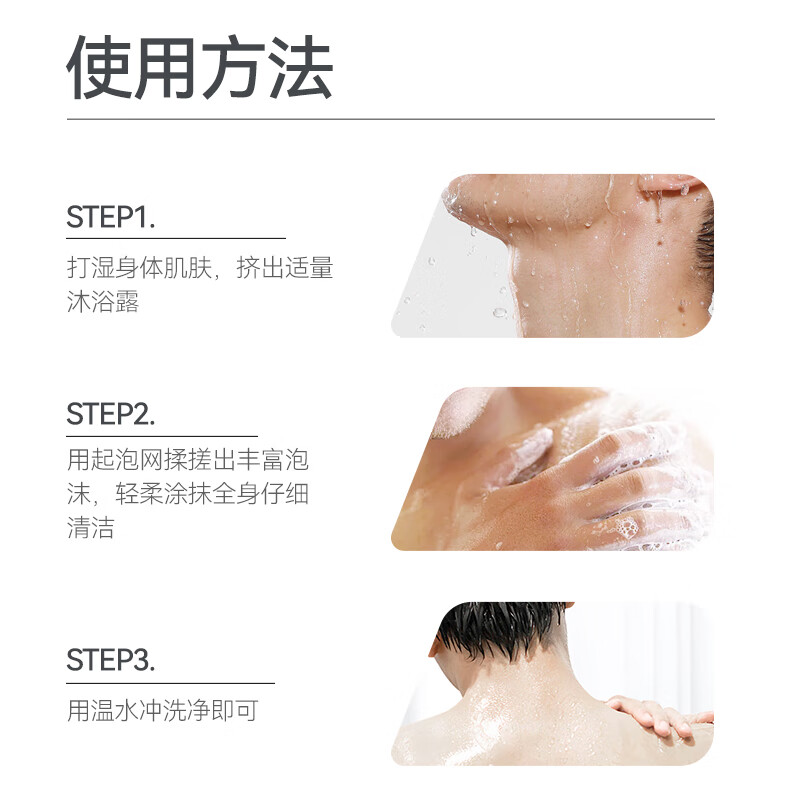 使用方法

STEP1.

打湿身体肌肤，挤出适量沐浴露

STEP2.

用起泡网揉搓出丰富泡沫，轻柔涂抹全身仔细清洁

STEP3.

用温水冲洗净即可