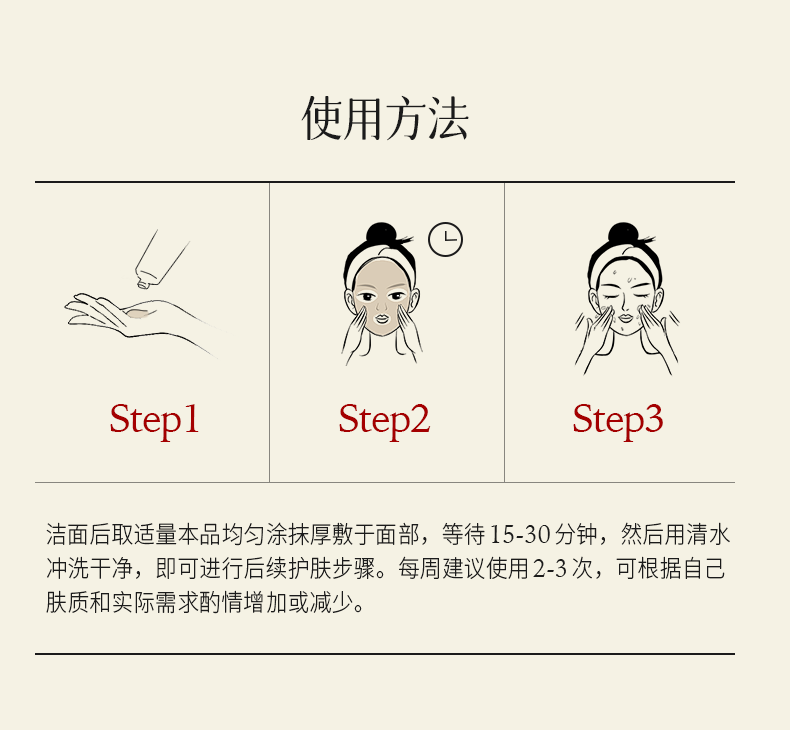 使用方法

Step1

Step2

Step3

洁面后取适量本品均匀涂抹厚敷于面部，等待 15-30 分钟，然后用清水冲洗干净，即可进行后续护肤步骤。每周建议使用 2-3 次，可根据自己肤质和实际需求酌情增加或减少。