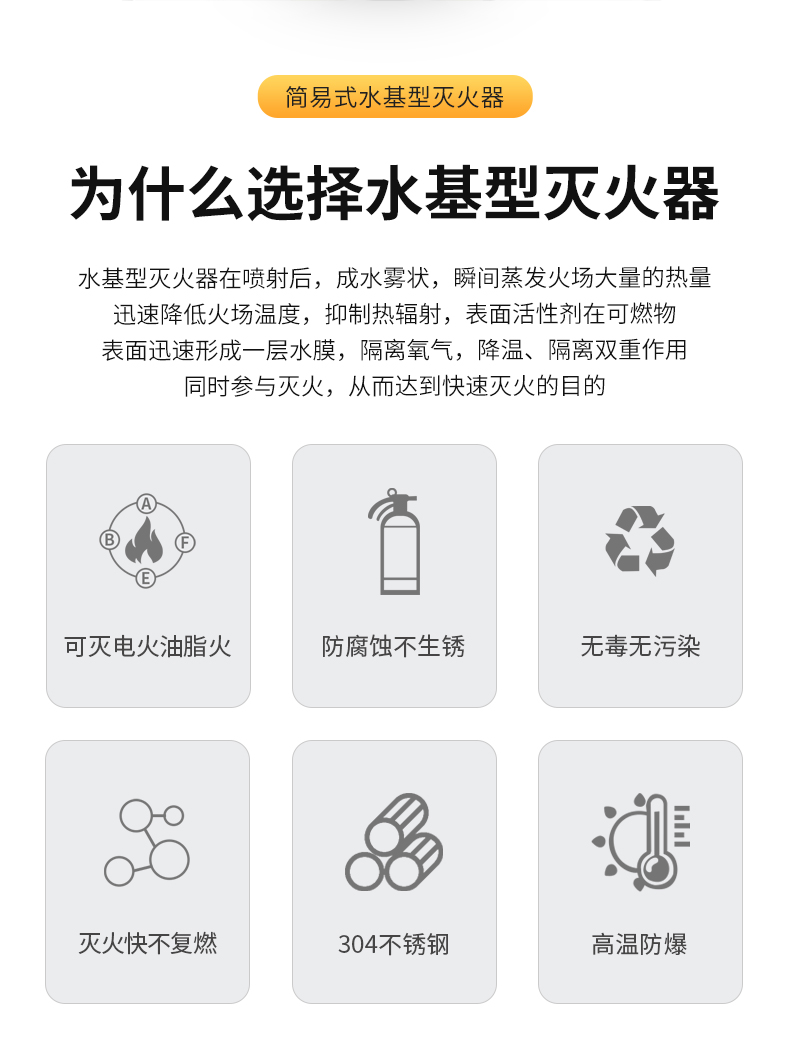 简易式水基型灭火器

为什么选择水基型灭火器

水基型灭火器在喷射后，成水雾状，瞬间蒸发火场大量的热量
迅速降低火场温度，抑制热辐射，表面活性剂在可燃物
表面迅速形成一层水膜，隔离氧气，降温、隔离双重作用
同时参与灭火，从而达到快速灭火的目的

A
B
F
E

可灭电火油脂火

防腐蚀不生锈

无毒无污染

灭火快不复燃

304不锈钢

高温防爆