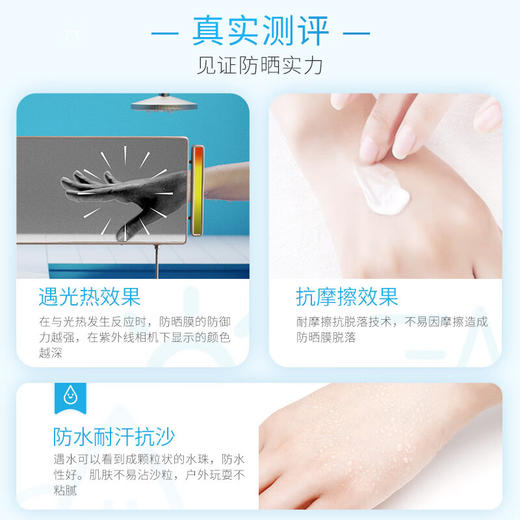 — 真实测评 —

见证防晒实力

遇光热效果

在与光热发生反应时，防晒膜的防御力越强，在紫外线相机下显示的颜色越深

抗摩擦效果

耐摩擦抗脱落技术，不易因摩擦造成防晒膜脱落

防水耐汗抗沙

遇水可以看到成颗粒状的水珠，防水性好。肌肤不易沾沙粒，户外玩耍不粘腻