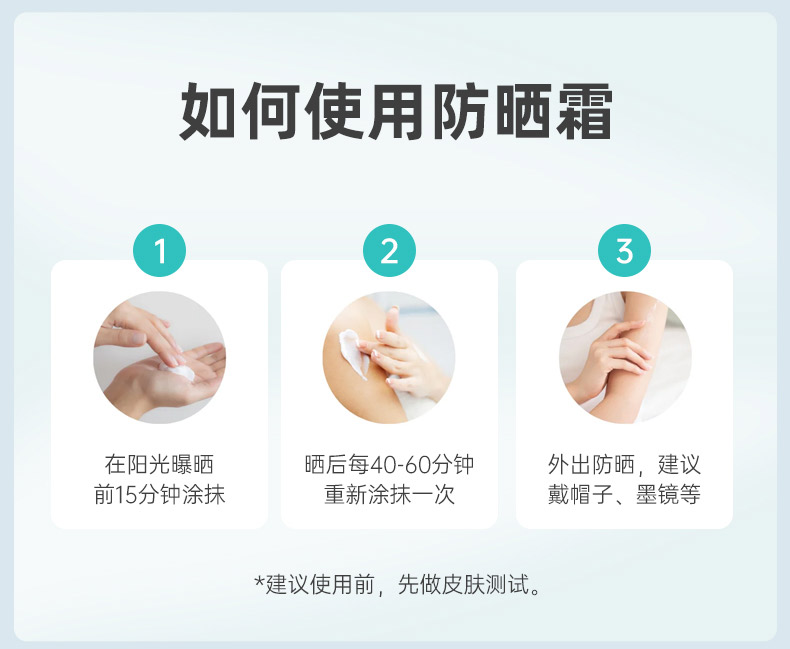 如何使用防晒霜

1

在阳光曝晒前15分钟涂抹

2

晒后每40-60分钟重新涂抹一次

3

外出防晒，建议戴帽子、墨镜等

*建议使用前，先做皮肤测试。