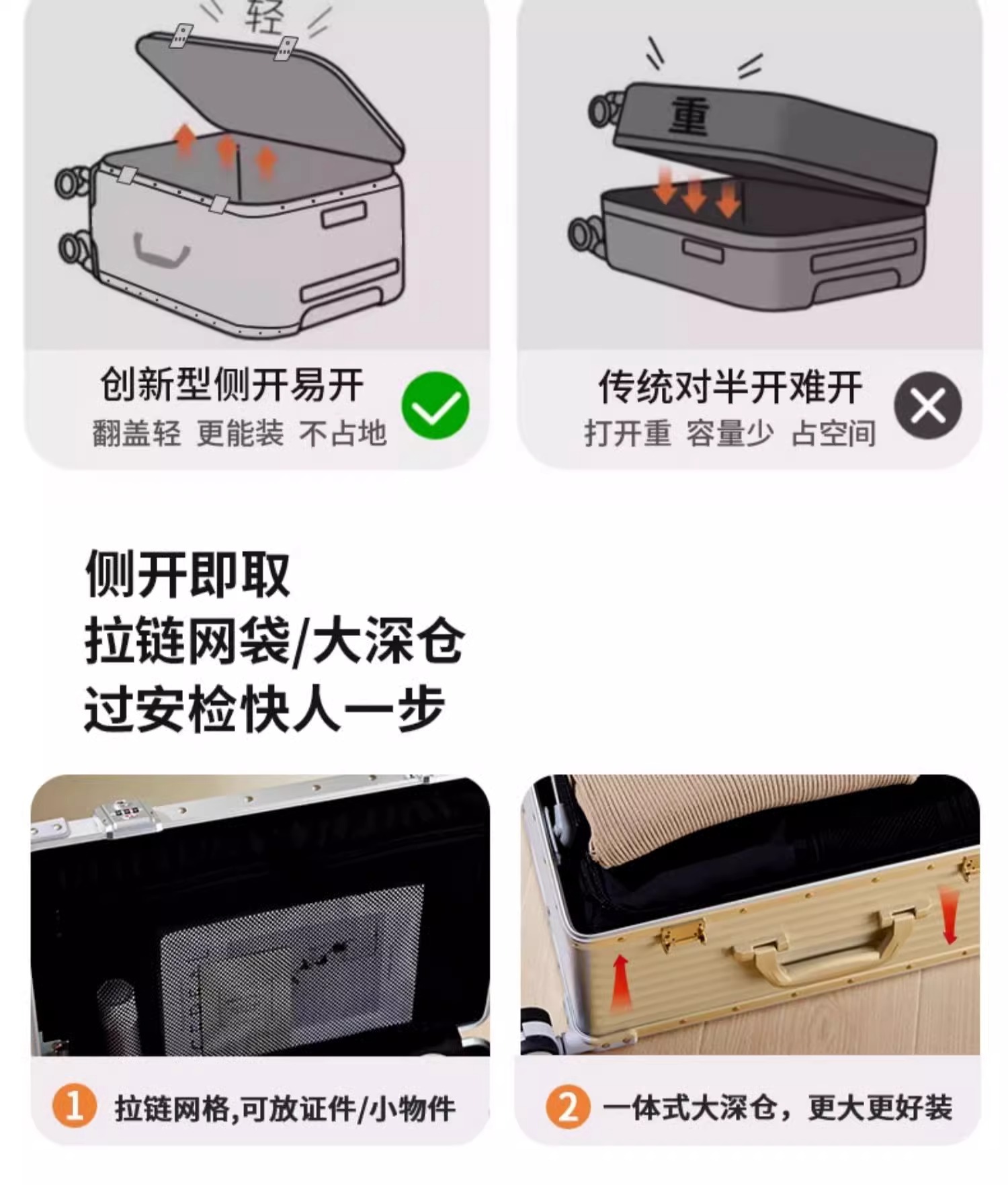 轻

创新型侧开易开
翻盖轻 更能装 不占地

重

传统对半开难开
打开重 容量少 占空间

侧开即取
拉链网袋/大深仓
过安检快人一步

1 拉链网格,可放证件/小物件

2 一体式大深仓，更大更好装