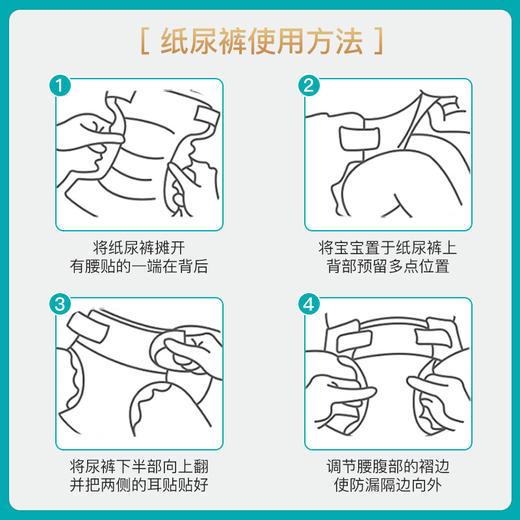 [ 纸尿裤使用方法 ]

1
将纸尿裤摊开
有腰贴的一端在背后

2
将宝宝置于纸尿裤上
背部预留多点位置

3
将尿裤下半部向上翻
并把两侧的耳贴贴好

4
调节腰腹部的褶边
使防漏隔边向外