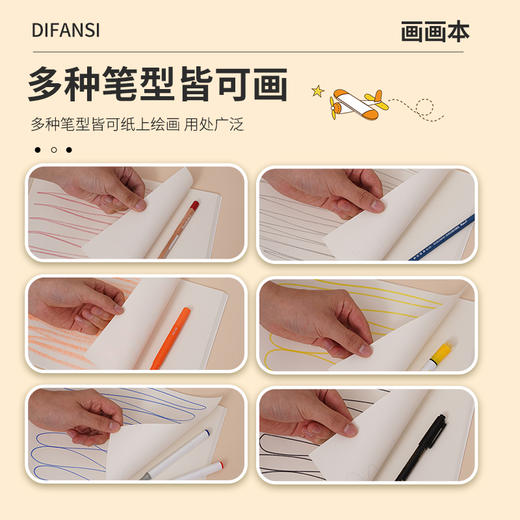 DIFANSI

画画本

多种笔型皆可画

多种笔型皆可纸上绘画 用处广泛